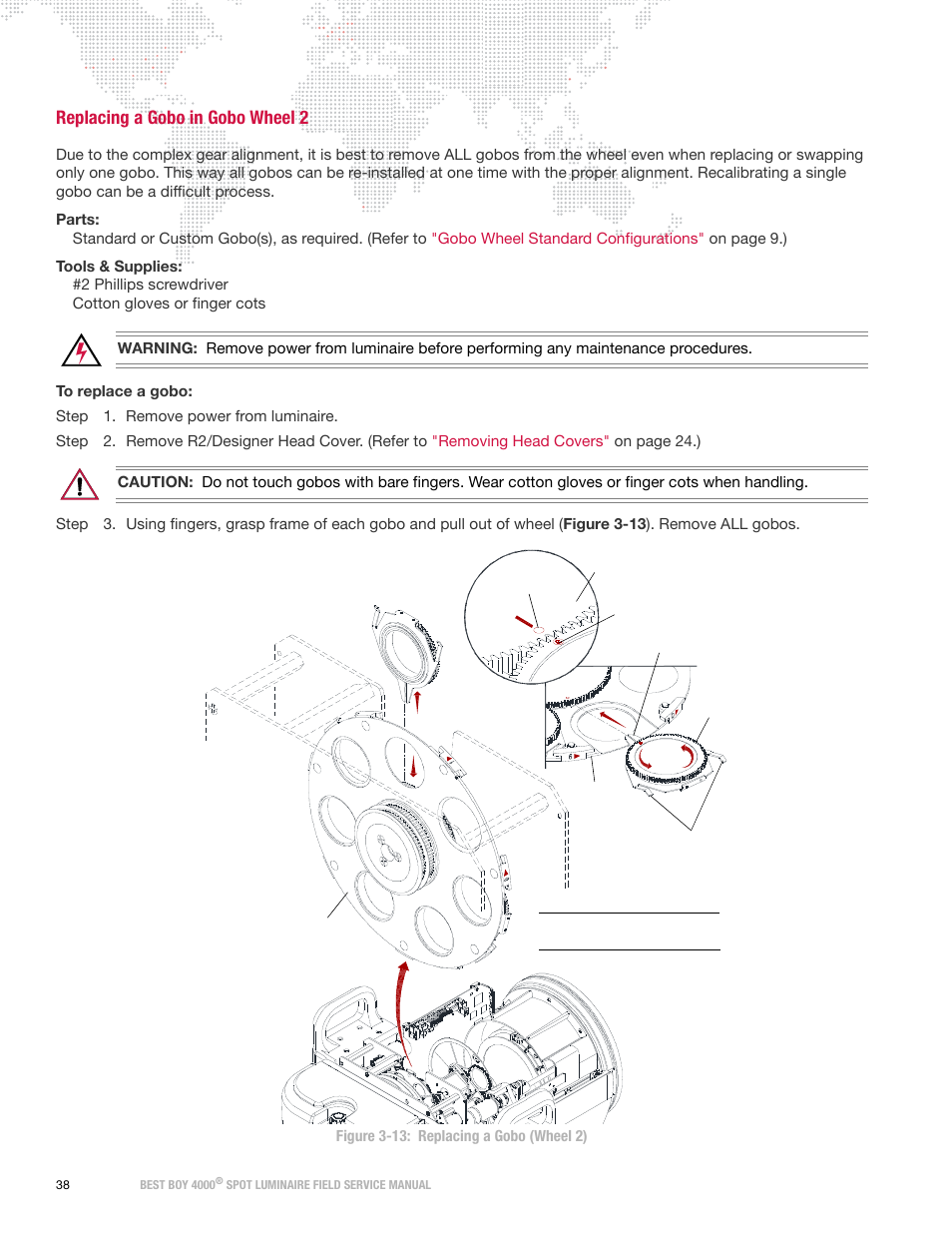 Replacing a Gobo in Gobo Wheel 2

Due to the complex gear alignment, it is best to remove ALL gobos from the wheel even when replacing or swapping only one gobo. This way all gobos can be re-installed at one time with the proper alignment. Recalibrating a single gobo can be a difficult process.

Parts:
Standard or Custom Gobo(s), as required. (Refer to "Gobo Wheel Standard Configurations" on page 9.)

Tools & Supplies:
#2 Phillips screwdriver
Cotton gloves or finger cots

WARNING: Remove power from luminaire before performing any maintenance procedures.

To replace a gobo:
Step 1. Remove power from luminaire.
Step 2. Remove R2/Designer Head Cover. (Refer to "Removing Head Covers" on page 24.)

CAUTION: Do not touch gobos with bare fingers. Wear cotton gloves or finger cots when handling.

Step 3. Using fingers, grasp frame of each gobo and pull out of wheel (Figure 3-13). Remove ALL gobos.

Figure 3-13: Replacing a Gobo (Wheel 2)

38 BEST BOY 4000® SPOT LUMINAIRE FIELD SERVICE MANUAL