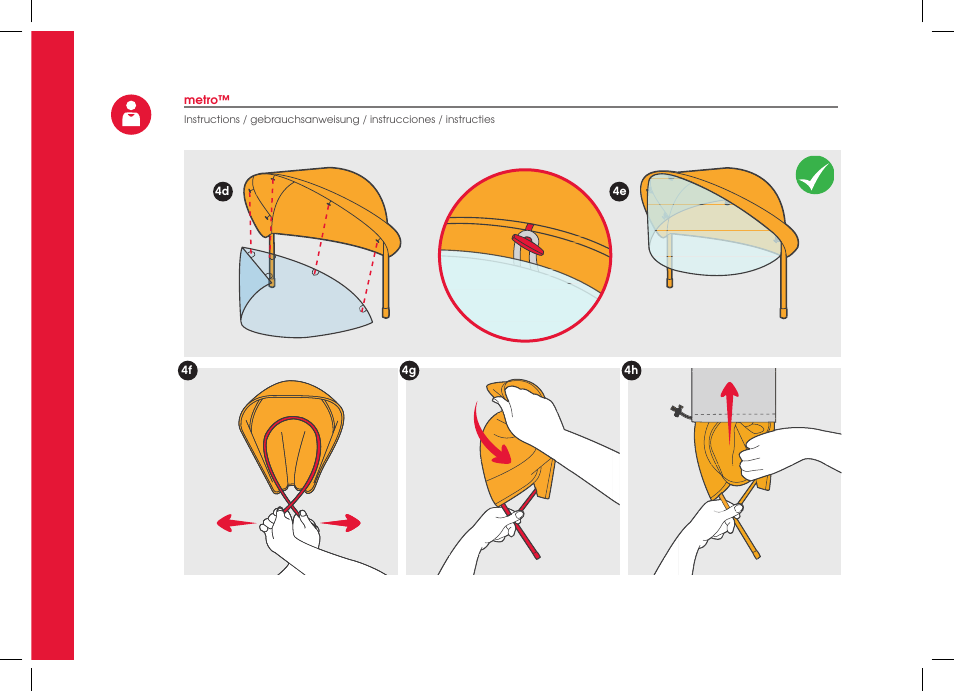 metro™

Instructions / gebrauchsanweisung / instrucciones / instructies

4d

4e

4f

4g

4h