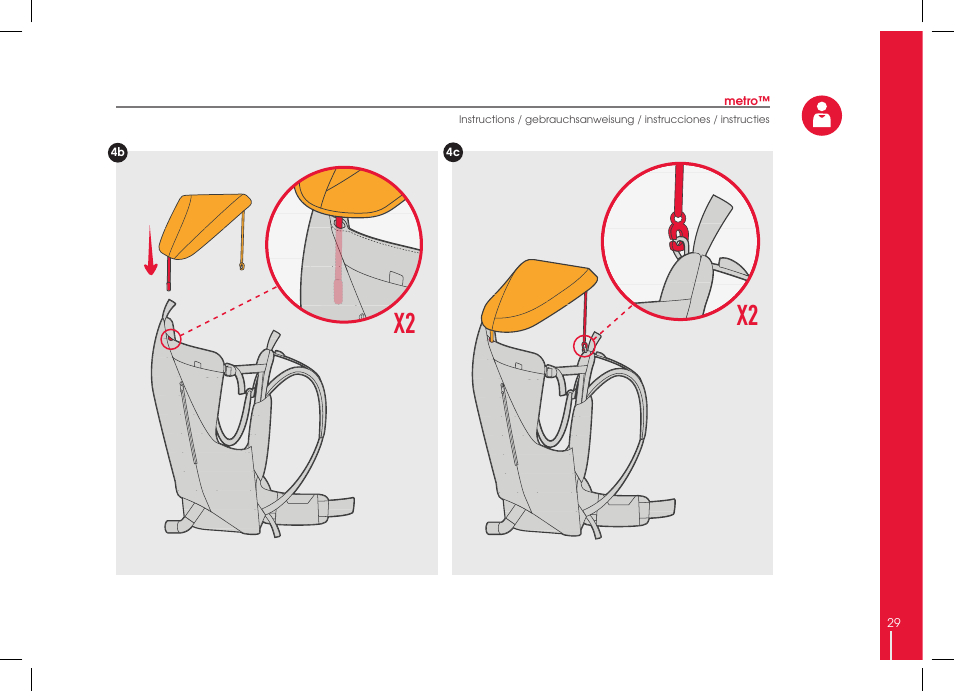 metro™

Instructions / gebrauchsanweisung / instrucciones / instructies

4b

X2

4c

X2

29