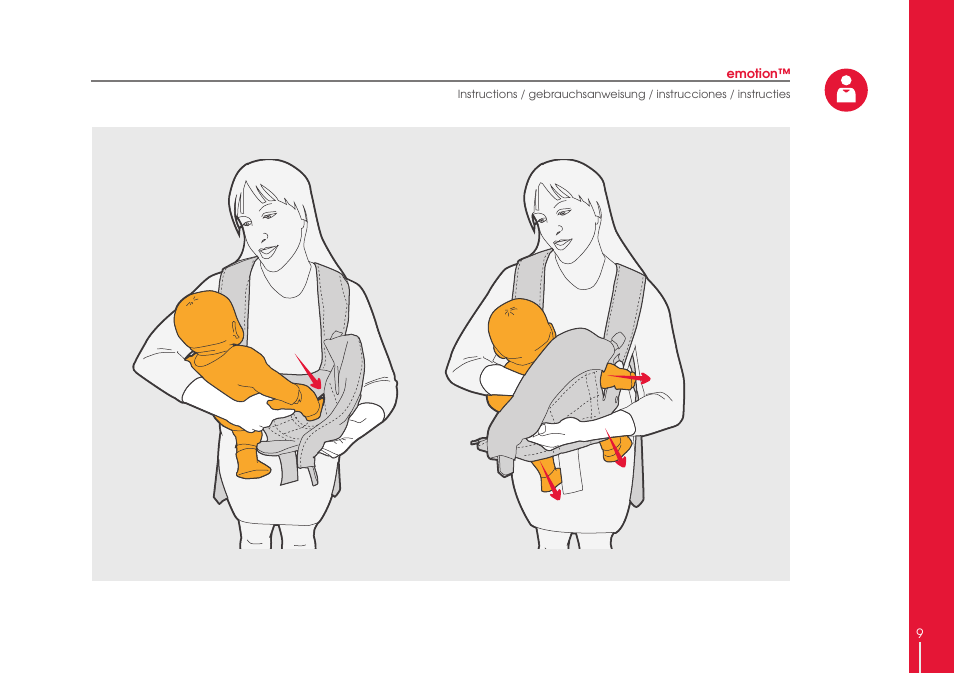 emotion™

Instructions / gebrauchsanweisung / instrucciones / instructies

9