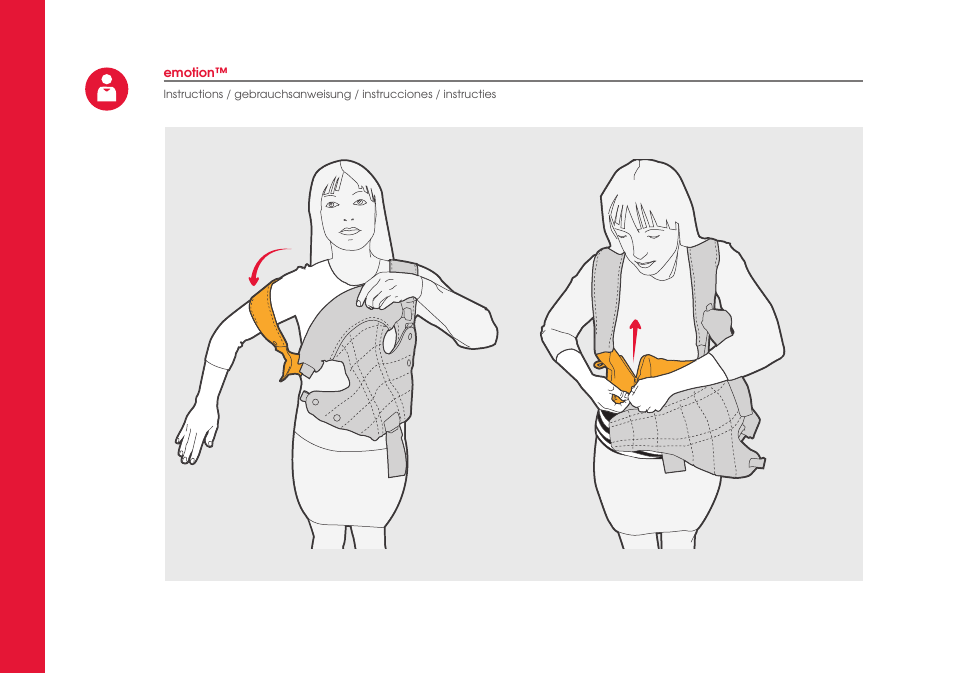 emotion™

Instructions / gebrauchsanweisung / instrucciones / instructies