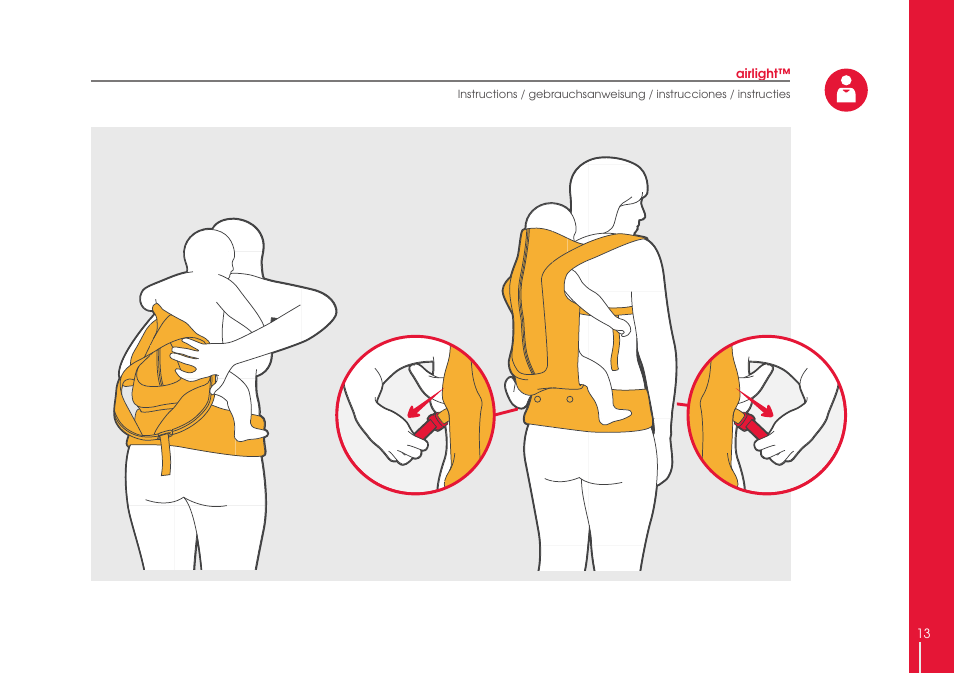 airlight™
Instructions / gebrauchsanweisung / instrucciones / instructies

13