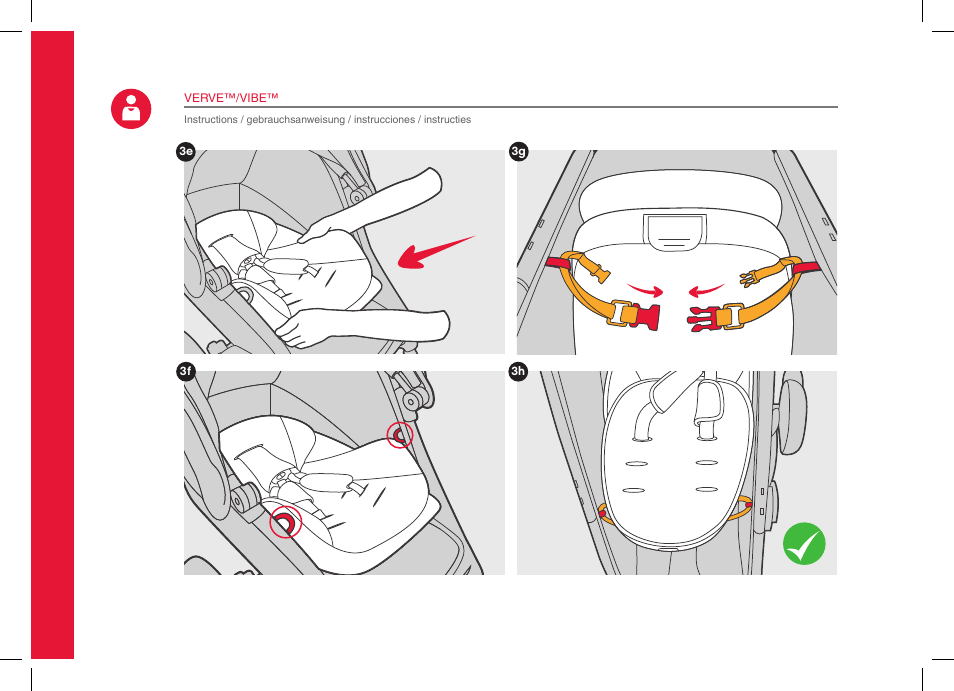 VERVE™/VIBE™

Instructions / gebrauchsanweisung / instrucciones / instructies

3e

3g

3f

3h