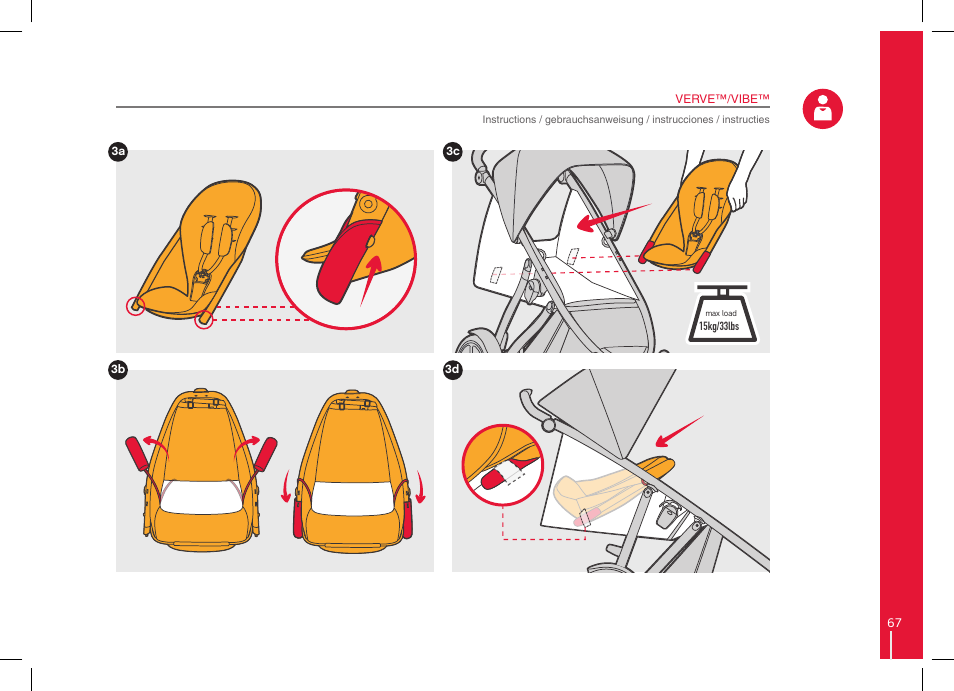 VERVE™/VIBE™

Instructions / gebrauchsanweisung / instrucciones / instructies

3a

3c

max load
15kg/33lbs

3b

3d

67