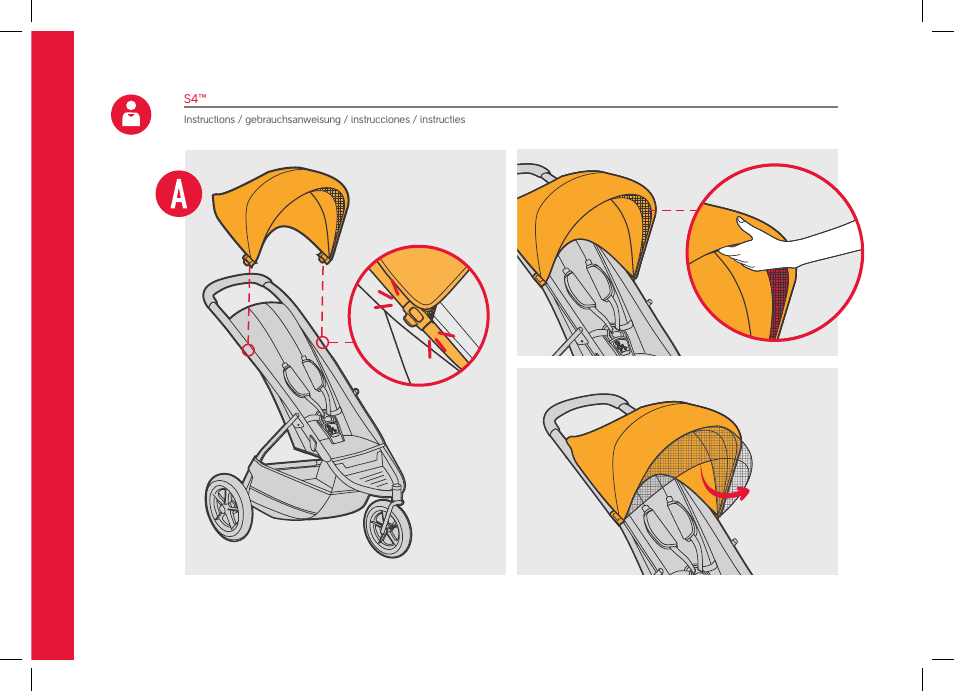 S4™

Instructions / gebrauchsanweisung / instrucciones / instructies

A