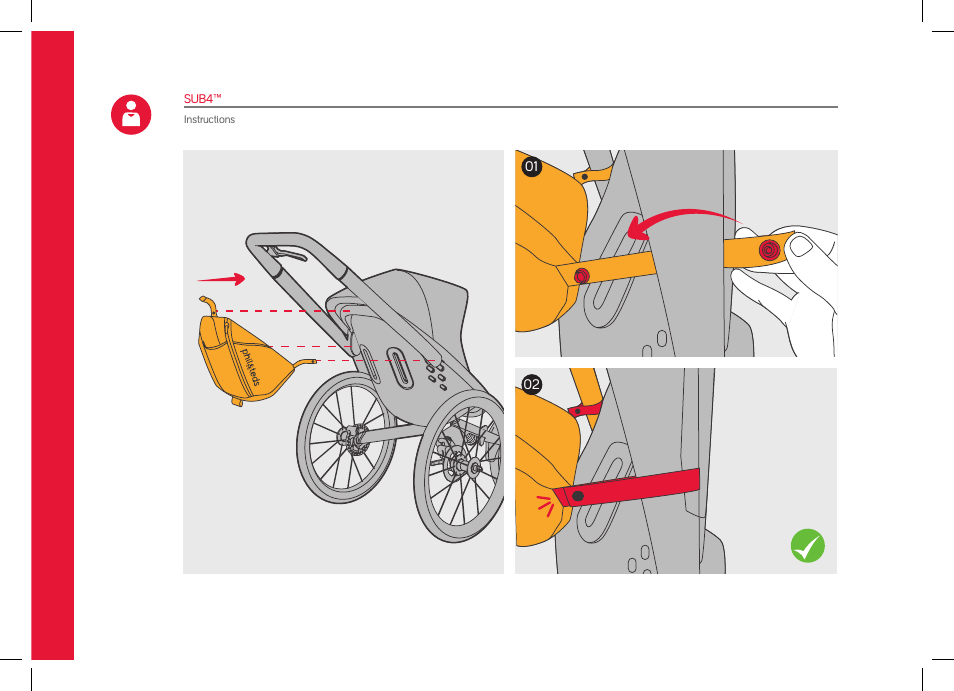 SUB4™
Instructions

phil&teds

01

02