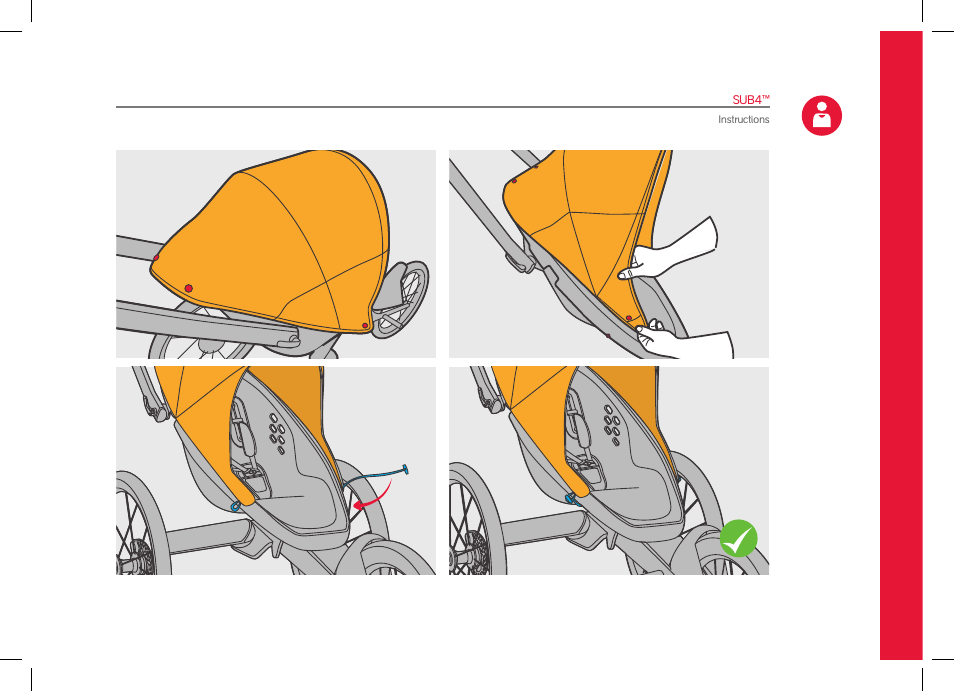 SUB4™
Instructions