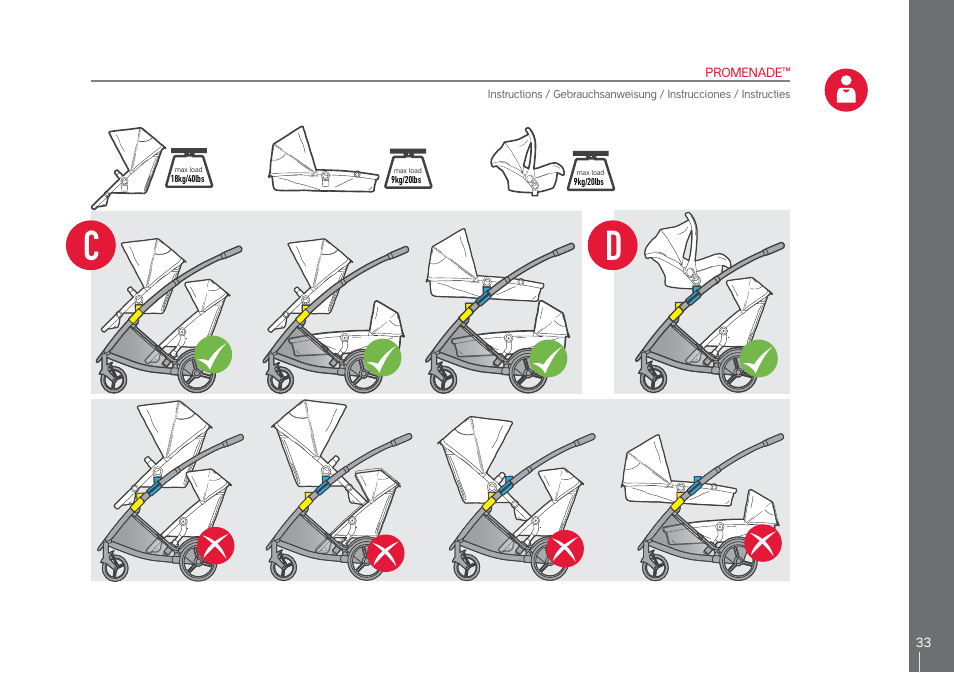 PROMENADE™

Instructions / Gebrauchsanweisung / Instrucciones / Instructies

max load
18kg/40lbs

max load
9kg/20lbs

max load
9kg/20lbs

C

D

33