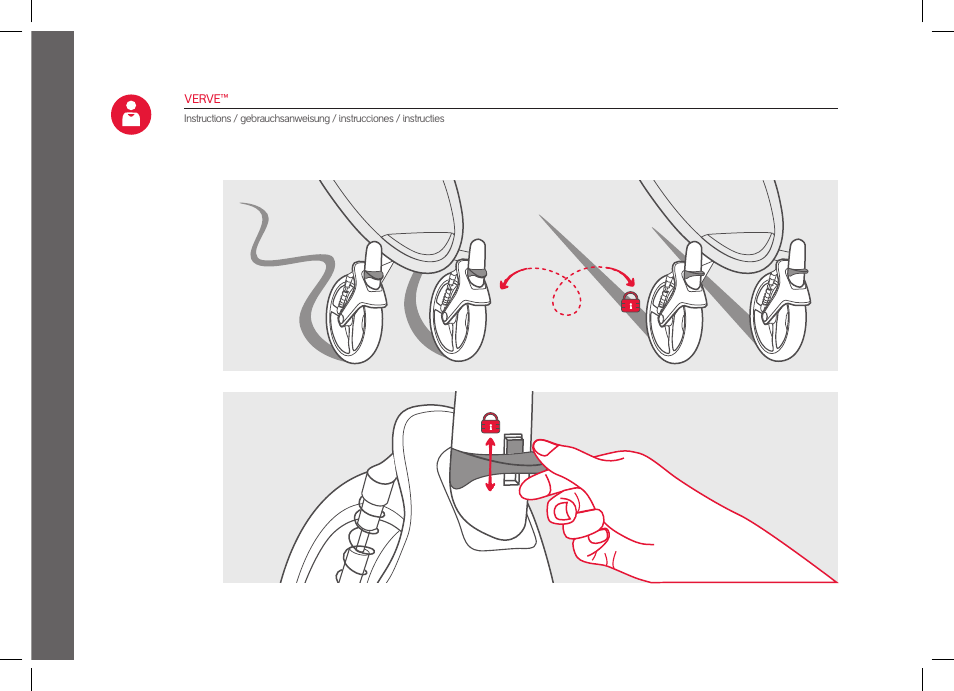 VERVE™
Instructions / gebrauchsanweisung / instrucciones / instructies