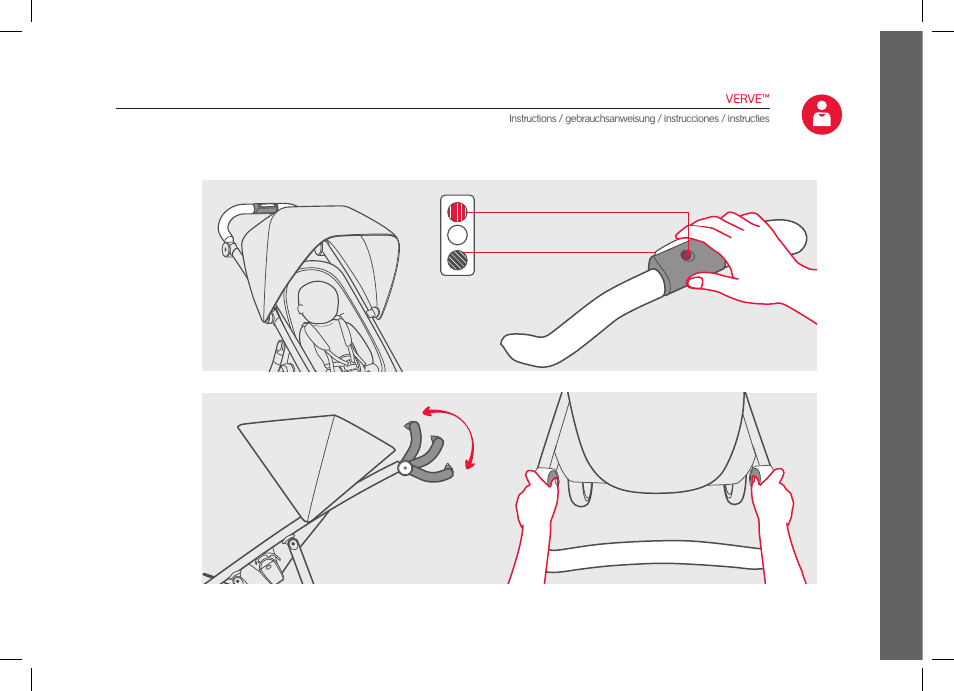 VERVE™
Instructions / gebrauchsanweisung / instrucciones / instructies