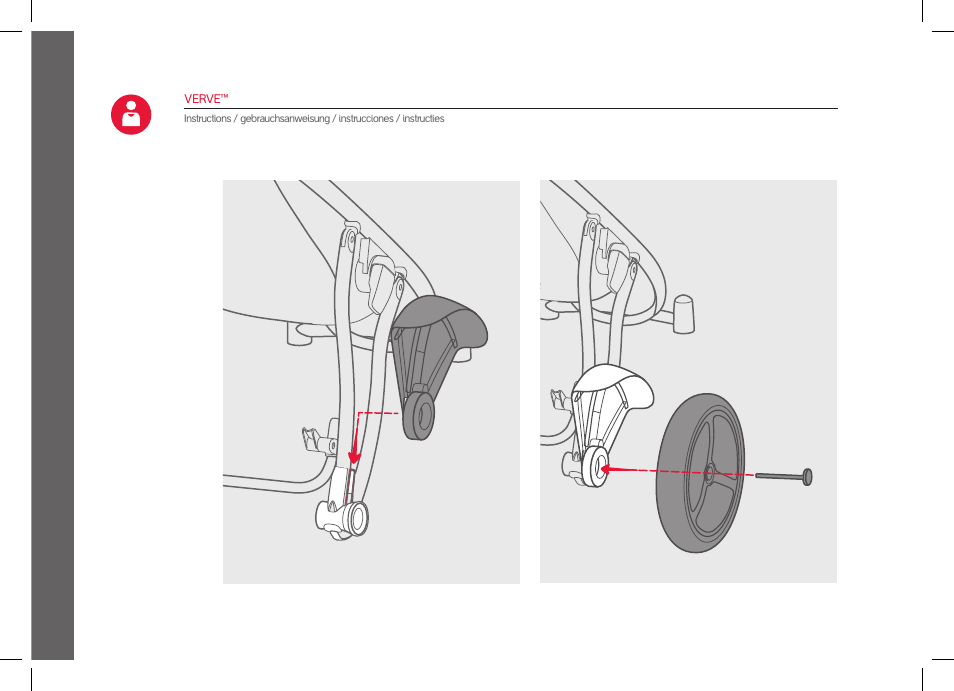 VERVE™
Instructions / gebrauchsanweisung / instrucciones / instructies