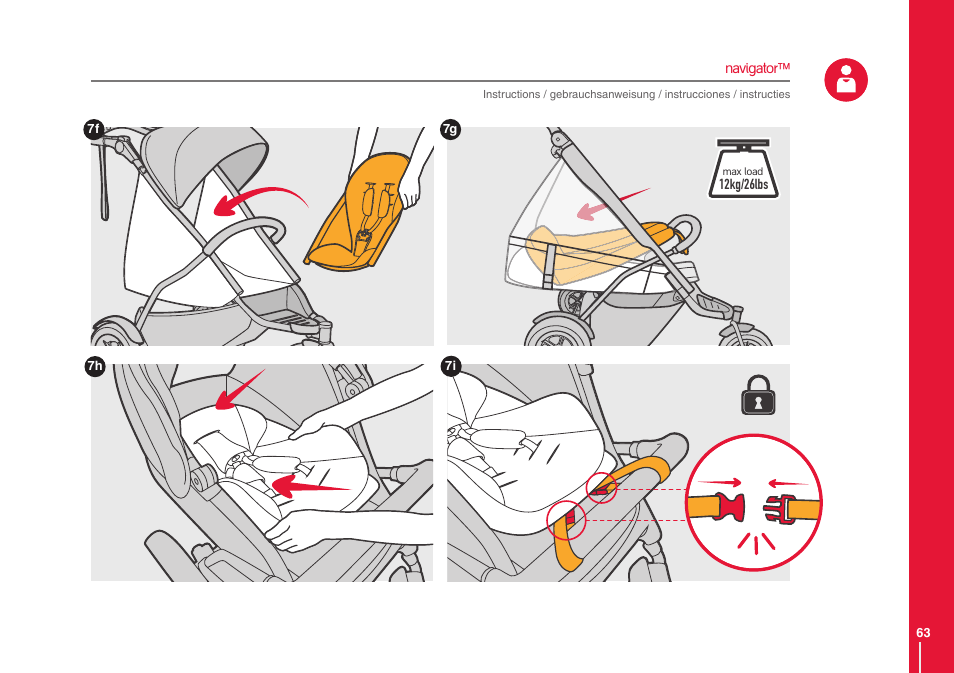 navigator™

Instructions / gebrauchsanweisung / instrucciones / instructies

7f

7g

max load
12kg/26lbs

7h

7i

63