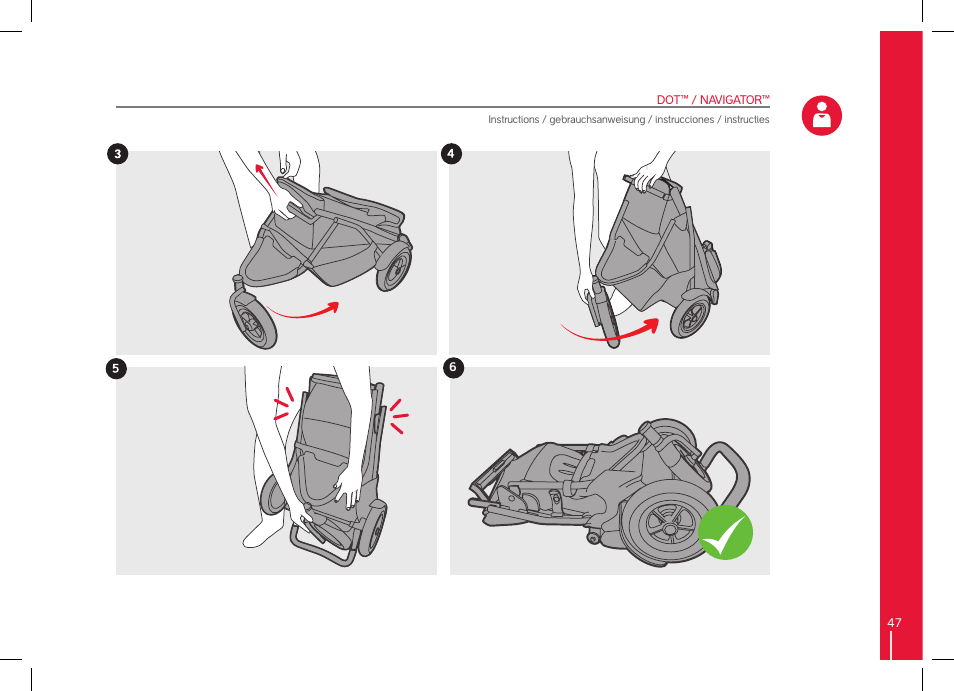 DOT™ / NAVIGATOR™

Instructions / gebrauchsanweisung / instrucciones / instructies

3

4

5

6

47