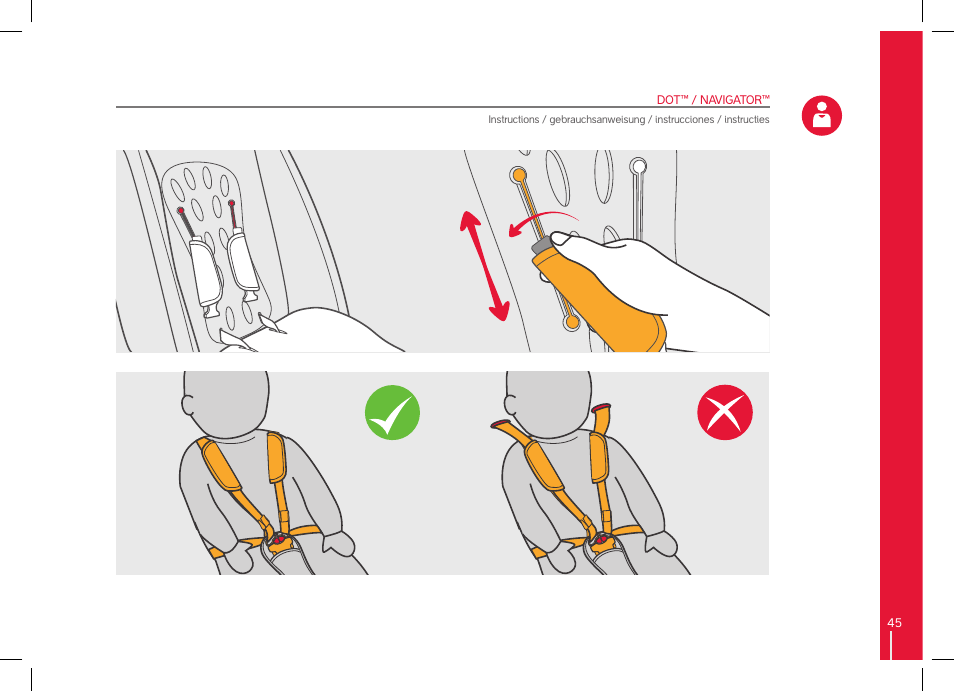 DOT™ / NAVIGATOR™

Instructions / gebrauchsanweisung / instrucciones / instructies

45