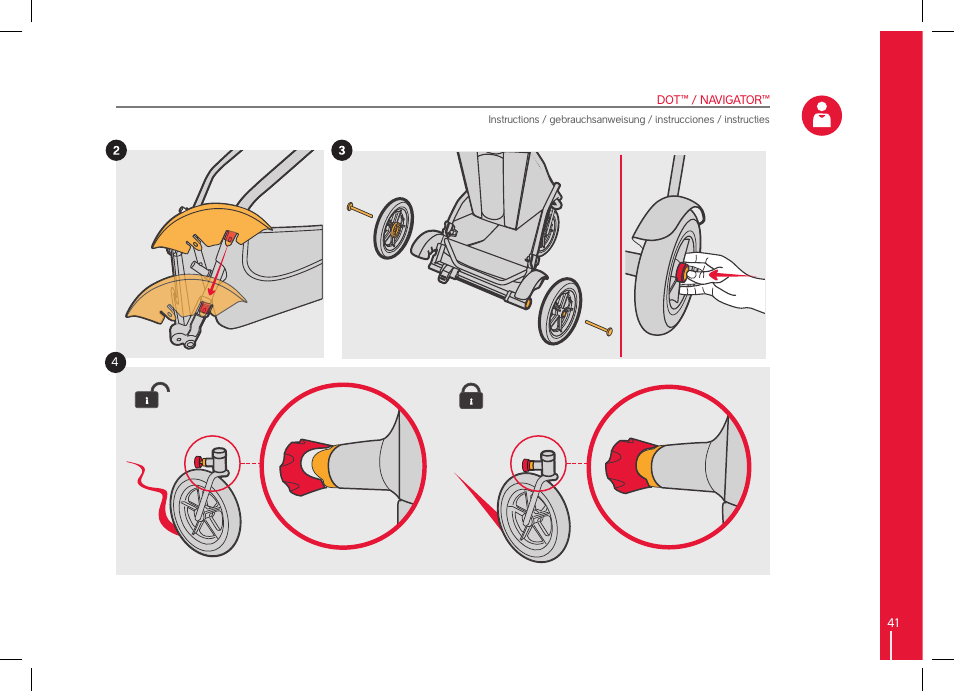 DOT™ / NAVIGATOR™

Instructions / gebrauchsanweisung / instrucciones / instructies

2

3

4

41