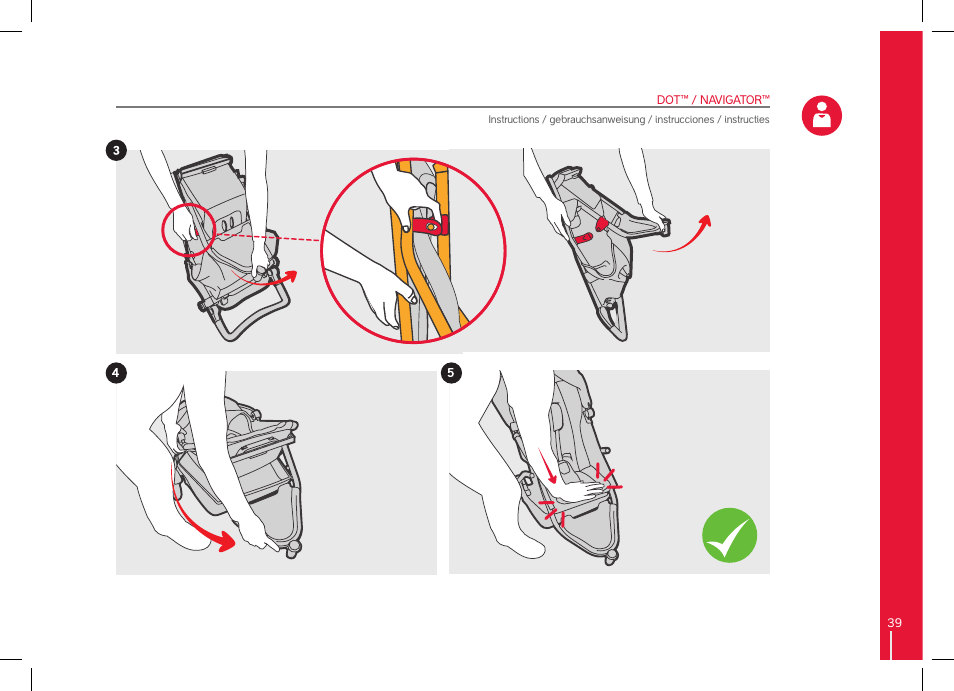 DOT™ / NAVIGATOR™

Instructions / gebrauchsanweisung / instrucciones / instructies

3

4

5

39