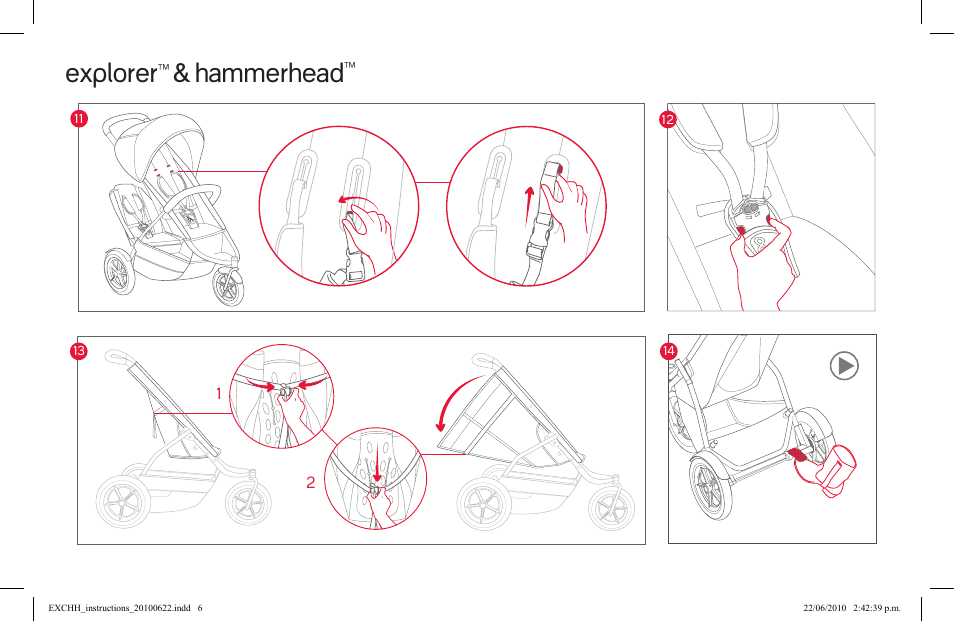 explorer™ & hammerhead™

11

12

13

1

2

14

EXCHH_instructions_20100622.indd 6

22/06/2010 2:42:39 p.m.