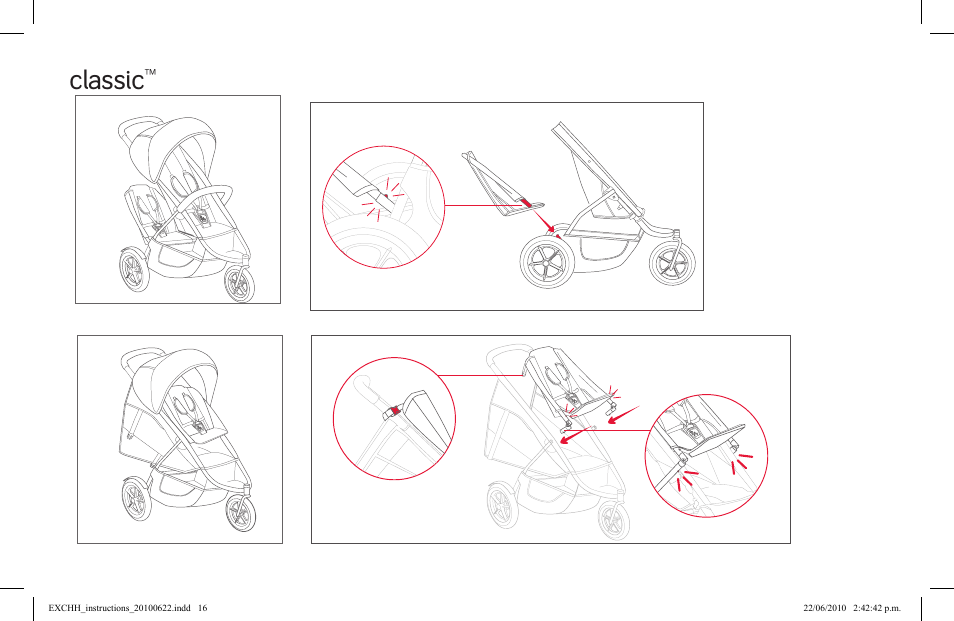 classic™

EXCHH_instructions_20100622.indd 16

22/06/2010 2:42:42 p.m.