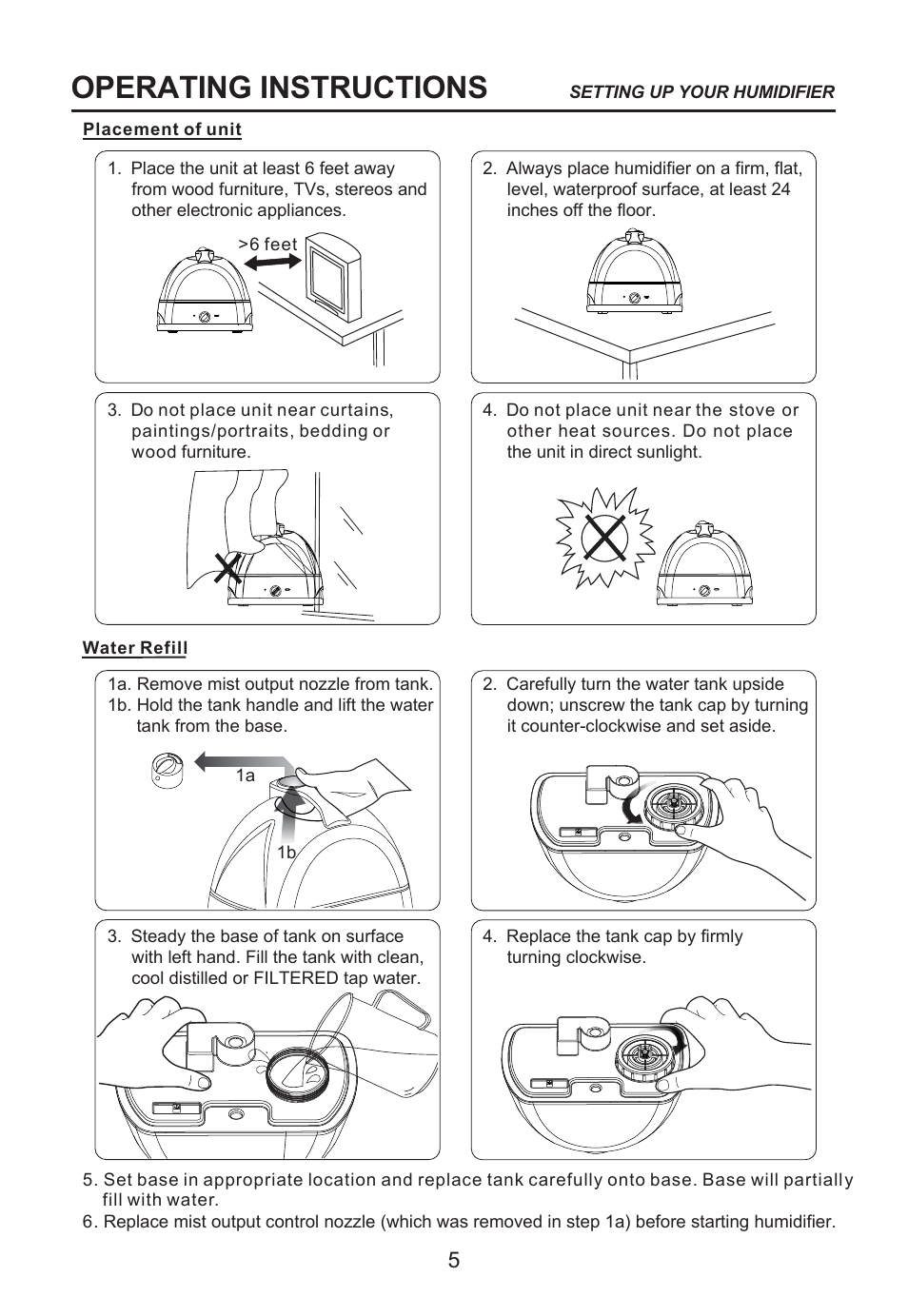 OPERATING INSTRUCTIONS

SETTING UP YOUR HUMIDIFIER

Placement of unit

1. Place the unit at least 6 feet away from wood furniture, TVs, stereos and other electronic appliances.

>6 feet

2. Always place humidifier on a firm, flat, level, waterproof surface, at least 24 inches off the floor.

3. Do not place unit near curtains, paintings/portraits, bedding or wood furniture.

4. Do not place unit near the stove or other heat sources. Do not place the unit in direct sunlight.

Water Refill

1a. Remove mist output nozzle from tank.
1b. Hold the tank handle and lift the water tank from the base.

1a

1b

2. Carefully turn the water tank upside down; unscrew the tank cap by turning it counter-clockwise and set aside.

3. Steady the base of tank on surface with left hand. Fill the tank with clean, cool distilled or FILTERED tap water.

4. Replace the tank cap by firmly turning clockwise.

5. Set base in appropriate location and replace tank carefully onto base. Base will partially fill with water.
6. Replace mist output control nozzle (which was removed in step 1a) before starting humidifier.

5