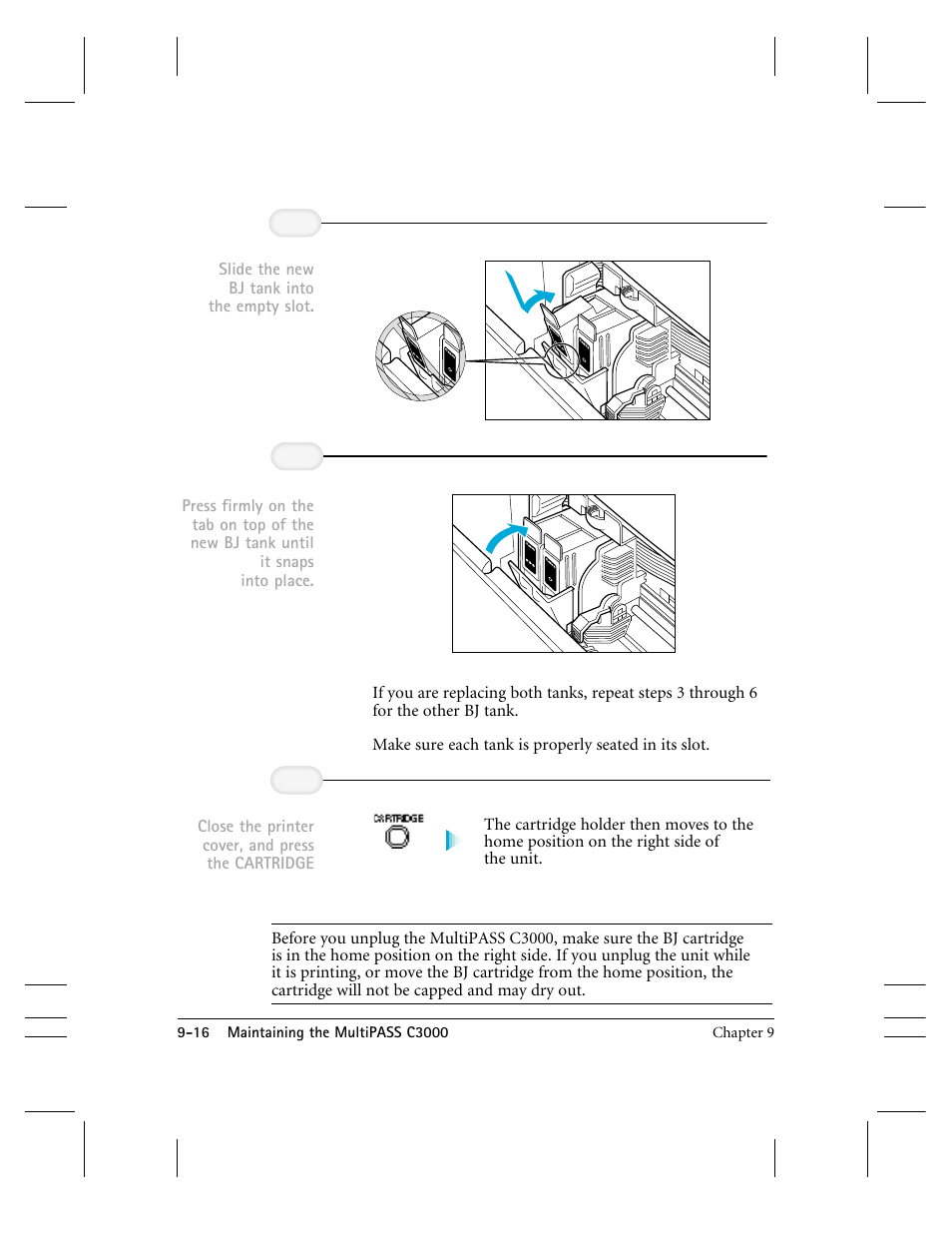 Slide the new BJ tank into the empty slot.

Press firmly on the tab on top of the new BJ tank until it snaps into place.

If you are replacing both tanks, repeat steps 3 through 6 for the other BJ tank.

Make sure each tank is properly seated in its slot.

Close the printer cover, and press the CARTRIDGE

CARTRIDGE

The cartridge holder then moves to the home position on the right side of the unit.

Before you unplug the MultiPASS C3000, make sure the BJ cartridge is in the home position on the right side. If you unplug the unit while it is printing, or move the BJ cartridge from the home position, the cartridge will not be capped and may dry out.

9-16 Maintaining the MultiPASS C3000

Chapter 9