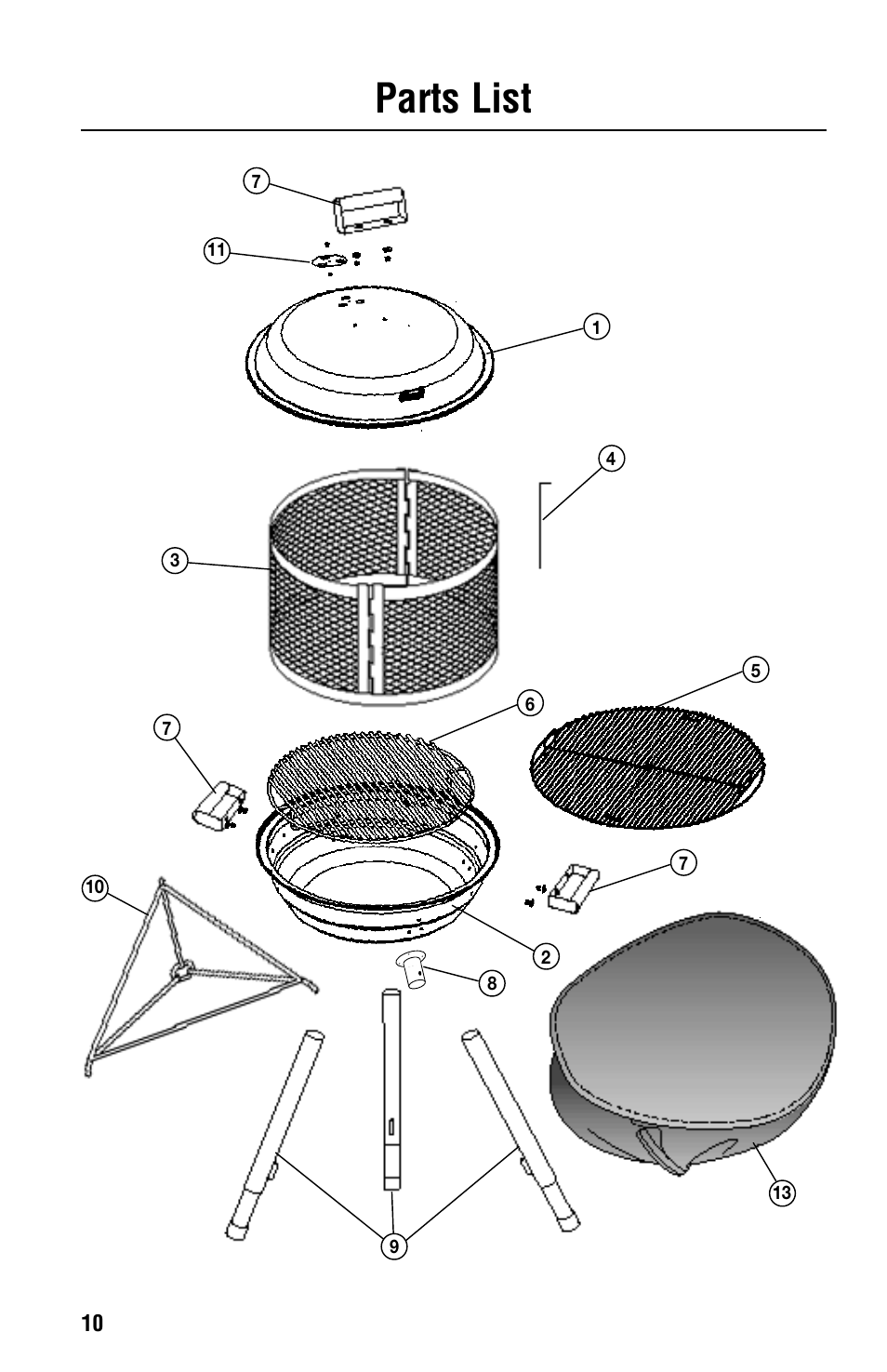 Parts List

7

11

1

4

3

5

6

7

7

10

2

8

13

9

10