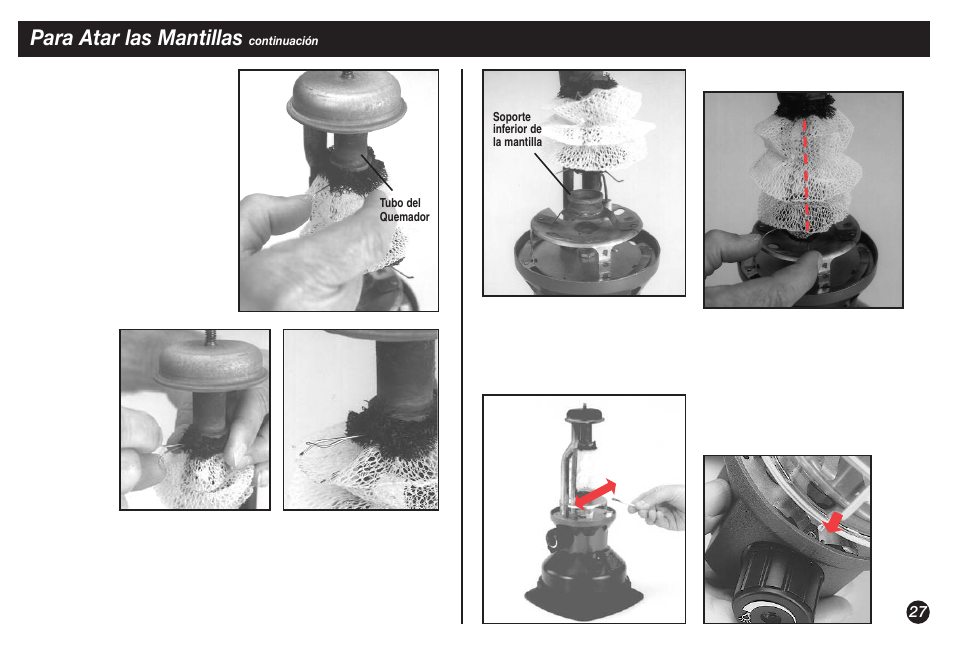 Para Atar las Mantillas continuación

Tubo del Quemador

Soporte inferior de la mantilla

27