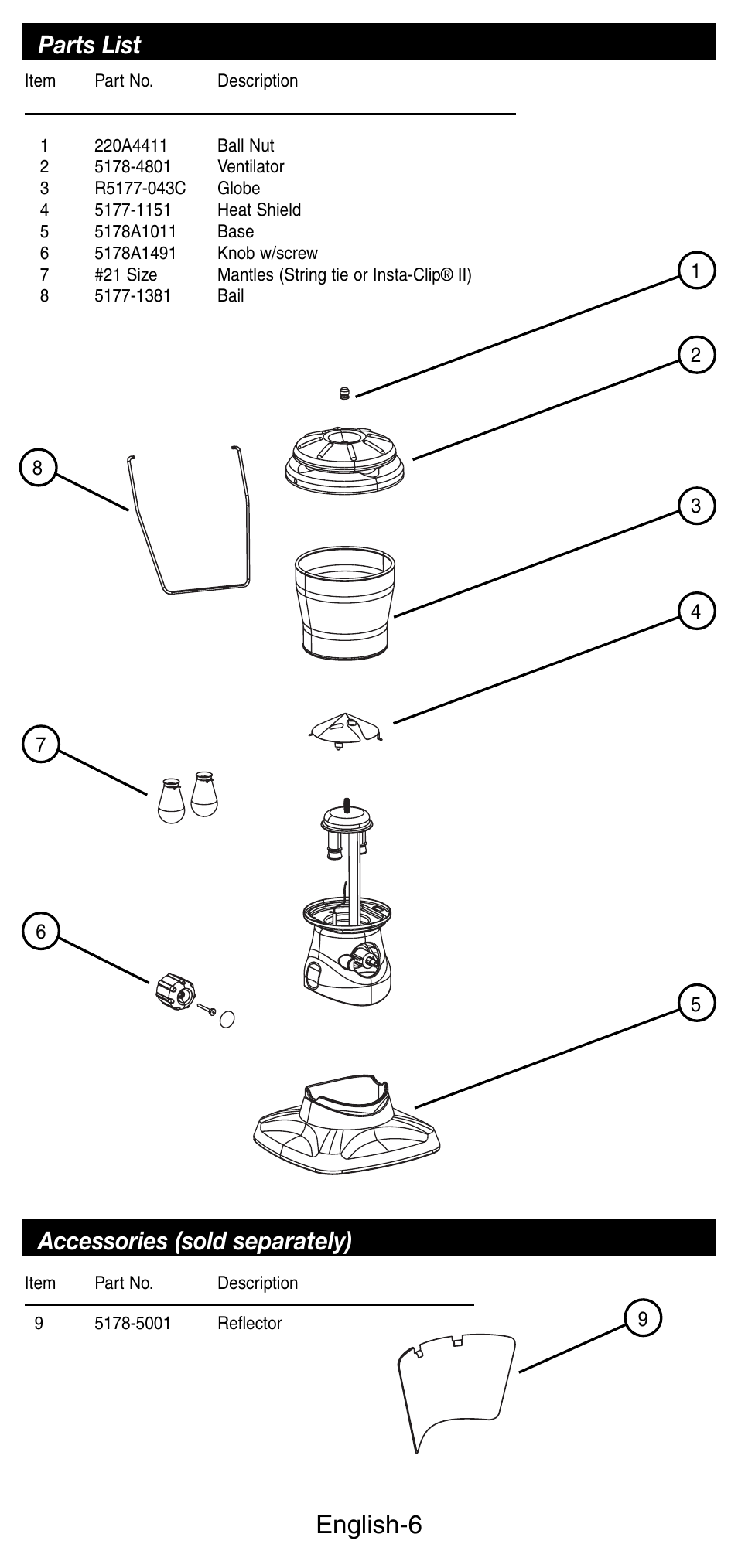 Parts List

| Item | Part No. | Description |
|---|---|---|
| 1 | 220A4411 | Ball Nut |
| 2 | 5178-4801 | Ventilator |
| 3 | R5177-043C | Globe |
| 4 | 5177-1151 | Heat Shield |
| 5 | 5178A1011 | Base |
| 6 | 5178A1491 | Knob w/screw |
| 7 | #21 Size | Mantles (String tie or Insta-Clip® II) |
| 8 | 5177-1381 | Bail |

1
2
8
3
4
7
6
5

Accessories (sold separately)

| Item | Part No. | Description |
|---|---|---|
| 9 | 5178-5001 | Reflector |

9

English-6