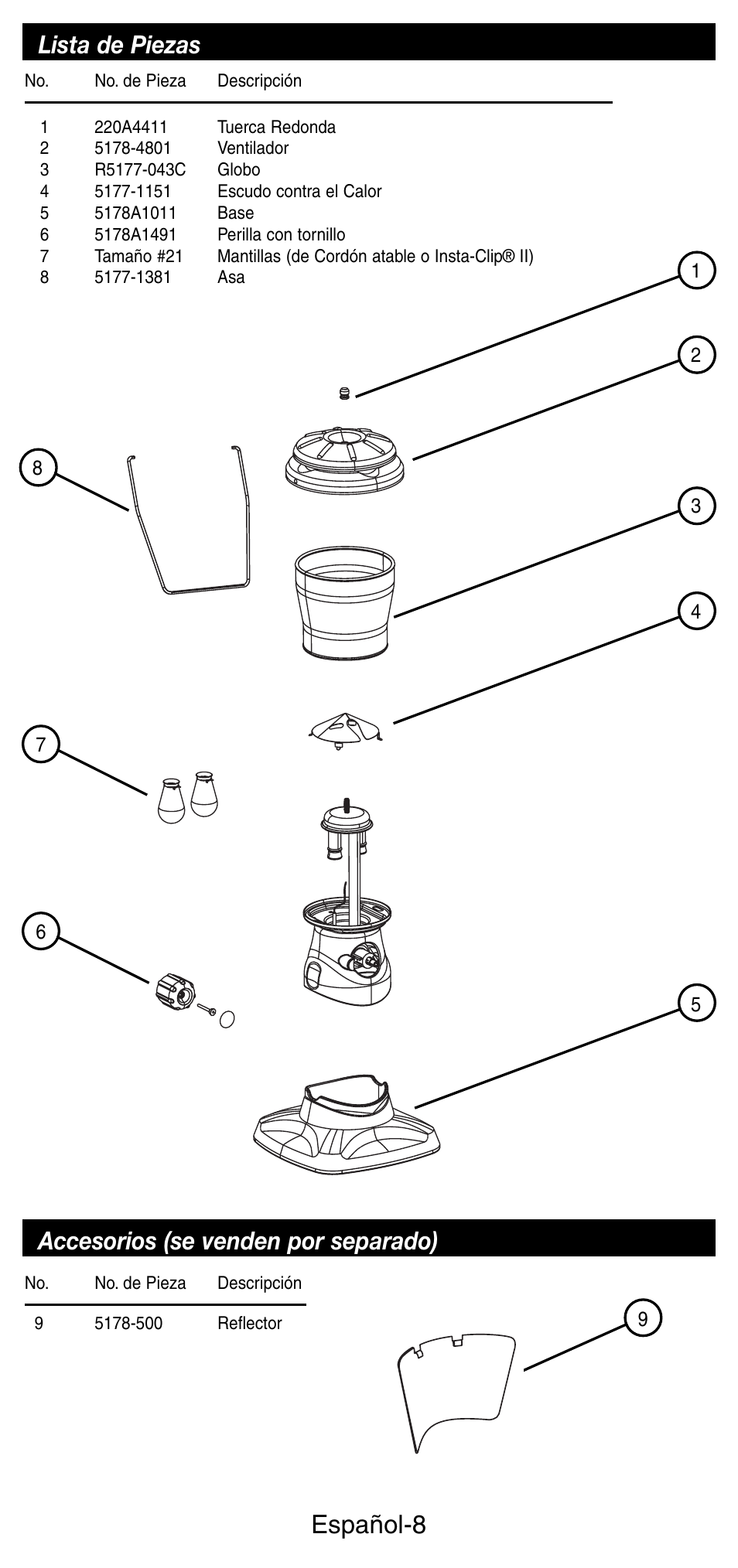 Lista de Piezas

| No. | No. de Pieza | Descripción |
|---|---|---|
| 1 | 220A4411 | Tuerca Redonda |
| 2 | 5178-4801 | Ventilador |
| 3 | R5177-043C | Globo |
| 4 | 5177-1151 | Escudo contra el Calor |
| 5 | 5178A1011 | Base |
| 6 | 5178A1491 | Perilla con tornillo |
| 7 | Tamaño #21 | Mantillas (de Cordón atable o Insta-Clip® II) |
| 8 | 5177-1381 | Asa |

1
2
8
3
4
7
6
5

Accesorios (se venden por separado)

| No. | No. de Pieza | Descripción |
|---|---|---|
| 9 | 5178-500 | Reflector |

9

Español-8