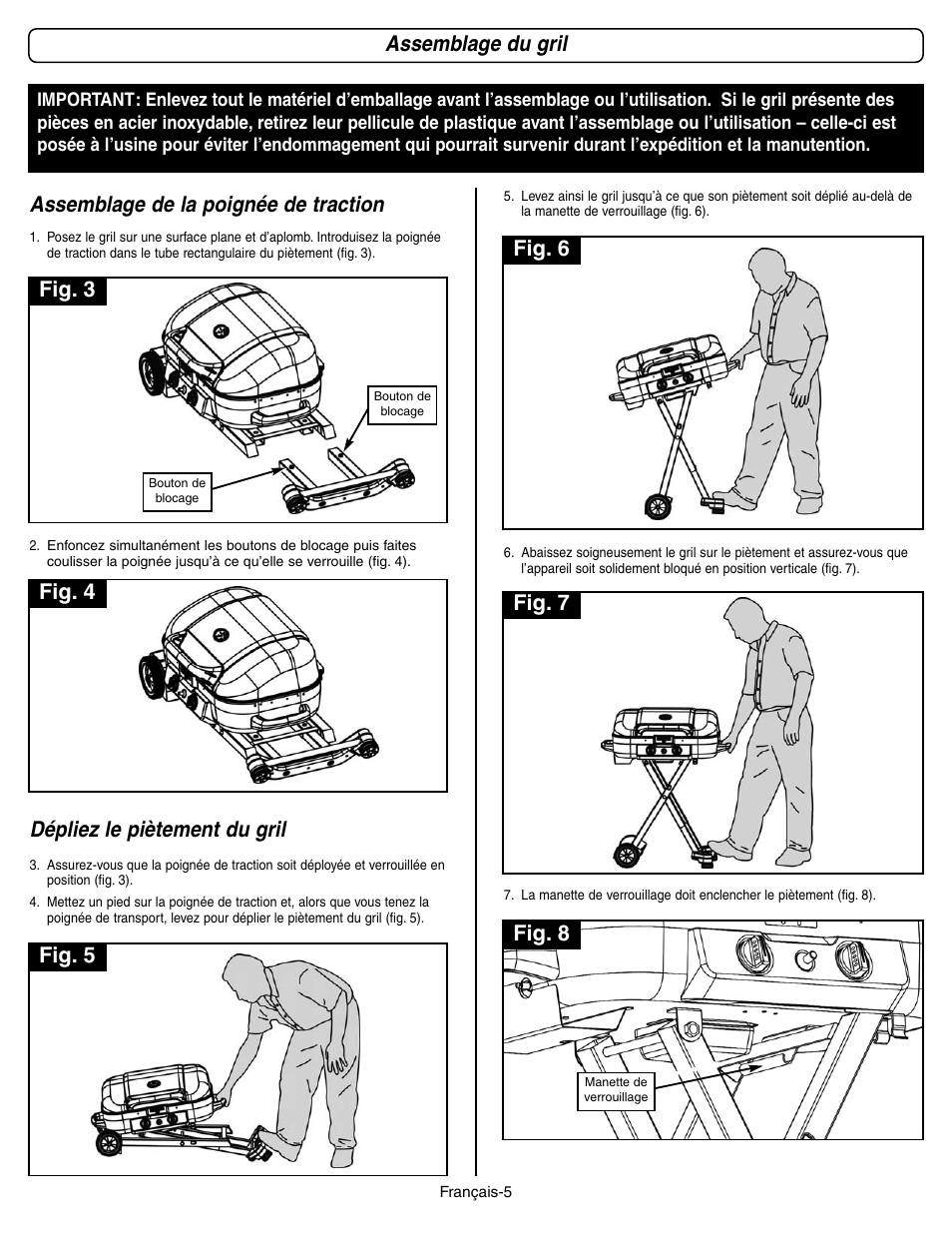 Assemblage du gril

IMPORTANT: Enlevez tout le matériel d'emballage avant l'assemblage ou l'utilisation. Si le gril présente des pièces en acier inoxydable, retirez leur pellicule de plastique avant l'assemblage ou l'utilisation – celle-ci est posée à l'usine pour éviter l'endommagement qui pourrait survenir durant l'expédition et la manutention.

Assemblage de la poignée de traction

1. Posez le gril sur une surface plane et d'aplomb. Introduisez la poignée de traction dans le tube rectangulaire du piètement (fig. 3).

Fig. 3

Bouton de blocage

Bouton de blocage

2. Enfoncez simultanément les boutons de blocage puis faites coulisser la poignée jusqu'à ce qu'elle se verrouille (fig. 4).

Fig. 4

Dépliez le piètement du gril

3. Assurez-vous que la poignée de traction soit déployée et verrouillée en position (fig. 3).

4. Mettez un pied sur la poignée de traction et, alors que vous tenez la poignée de transport, levez pour déplier le piètement du gril (fig. 5).

Fig. 5

5. Levez ainsi le gril jusqu'à ce que son piètement soit déplié au-delà de la manette de verrouillage (fig. 6).

Fig. 6

6. Abaissez soigneusement le gril sur le piètement et assurez-vous que l'appareil soit solidement bloqué en position verticale (fig. 7).

Fig. 7

7. La manette de verrouillage doit enclencher le piètement (fig. 8).

Fig. 8

Manette de verrouillage

Français-5