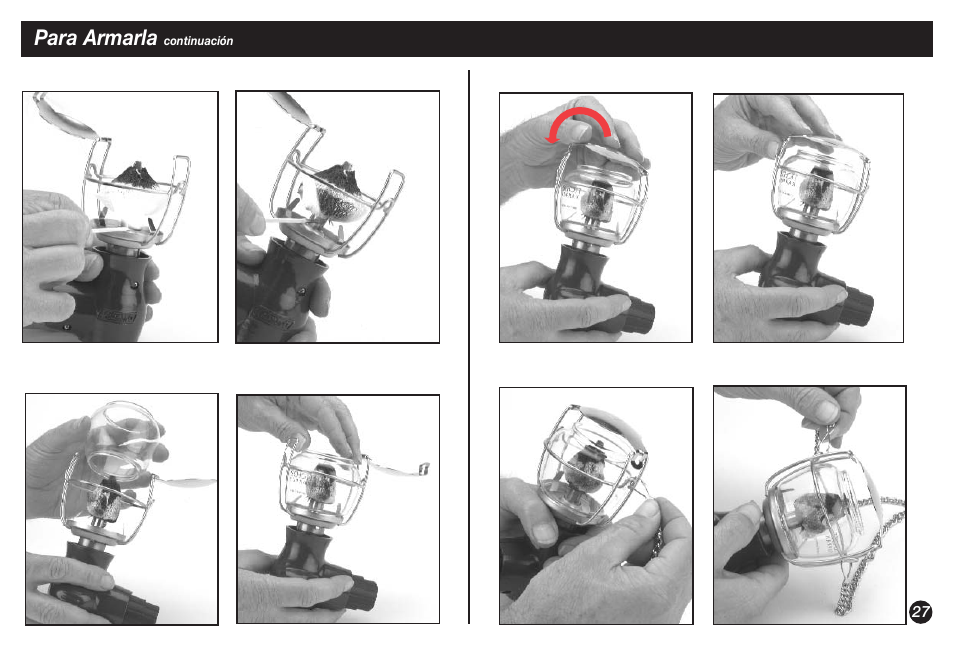 Para Armarla continuación

27