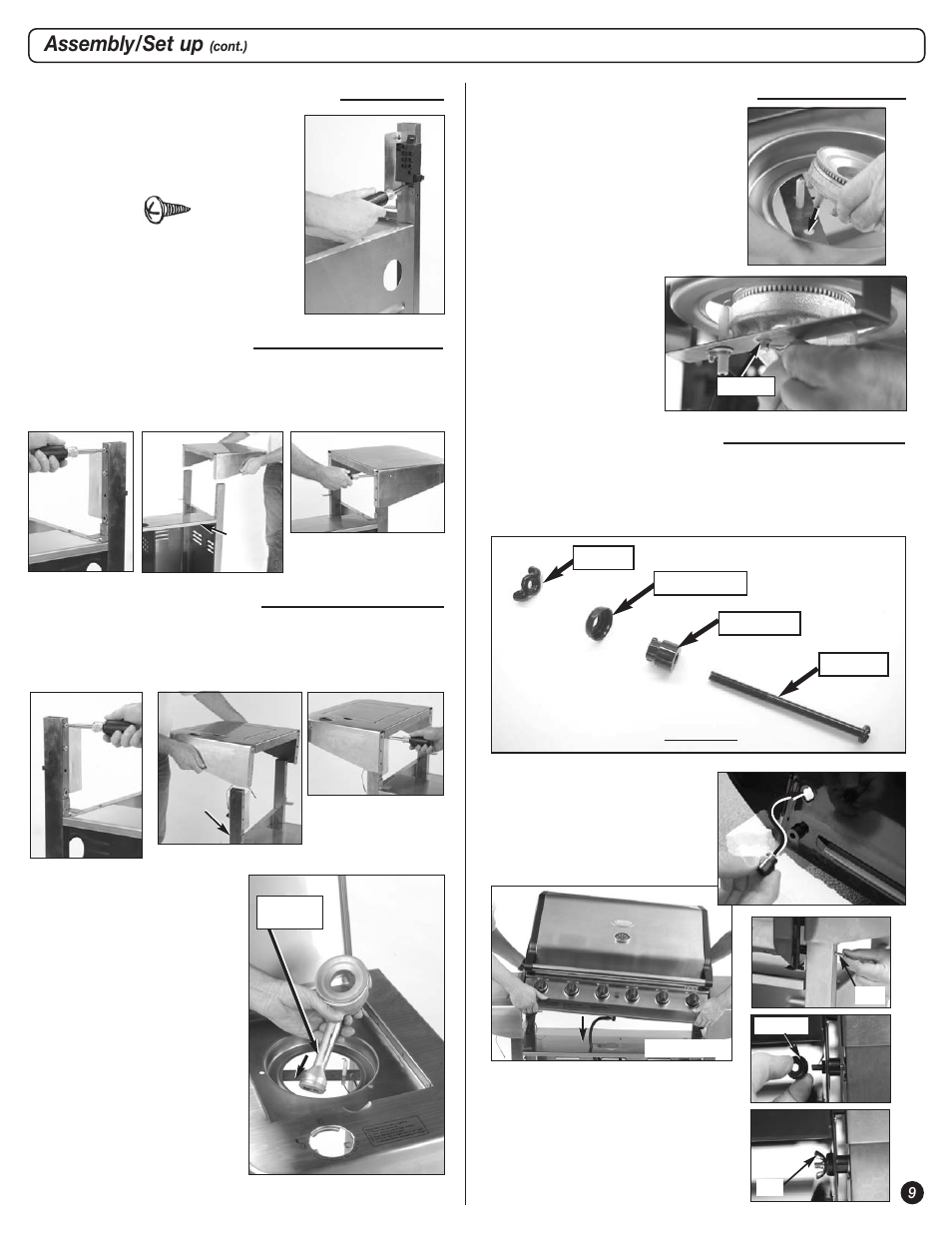 Assembly/Set up (cont.)

9