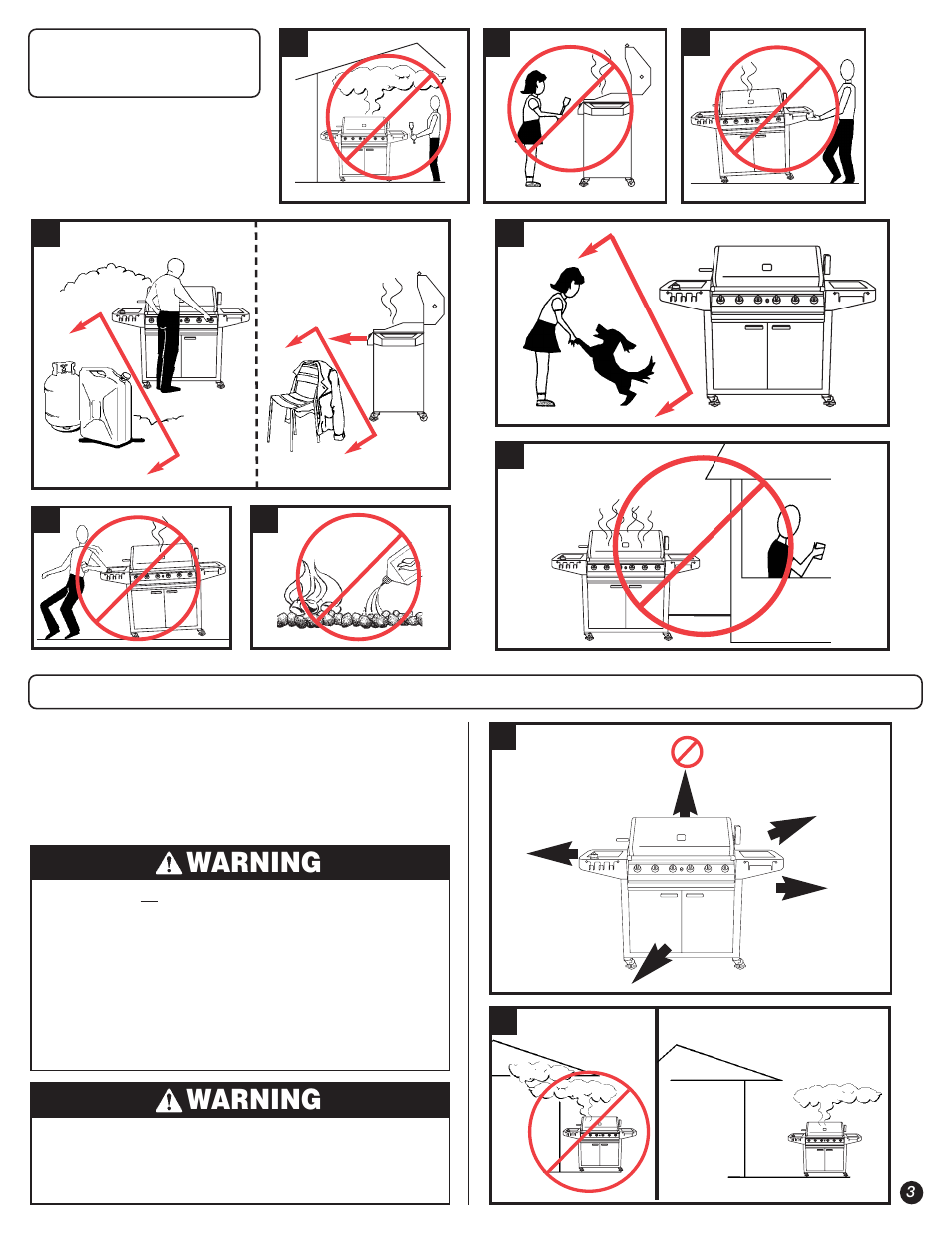 WARNING

WARNING

3