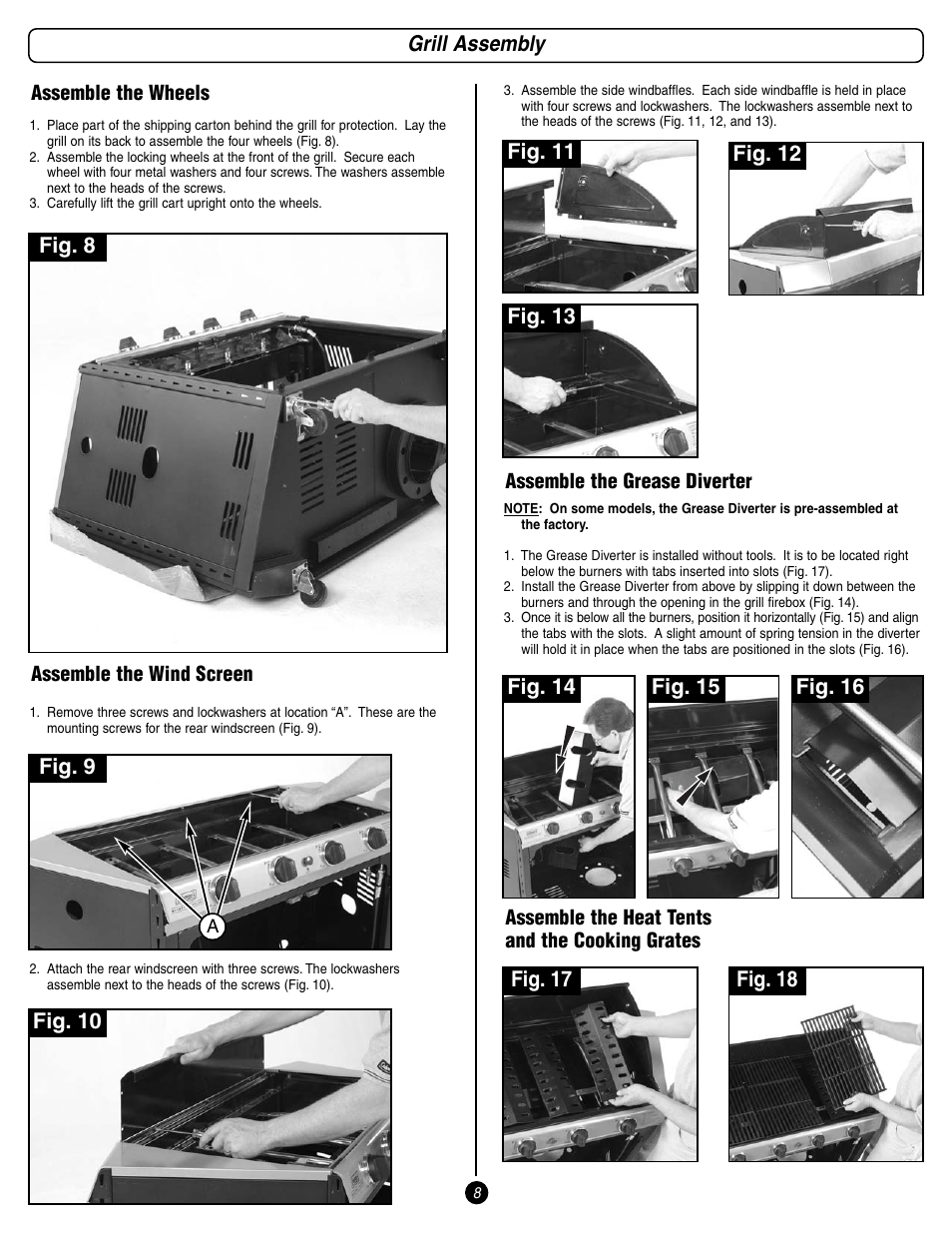 Grill Assembly

Assemble the Wheels

1. Place part of the shipping carton behind the grill for protection. Lay the grill on its back to assemble the four wheels (Fig. 8).
2. Assemble the locking wheels at the front of the grill. Secure each wheel with four metal washers and four screws. The washers assemble next to the heads of the screws.
3. Carefully lift the grill cart upright onto the wheels.

Fig. 8

Assemble the Wind Screen

1. Remove three screws and lockwashers at location “A”. These are the mounting screws for the rear windscreen (Fig. 9).

Fig. 9

A

2. Attach the rear windscreen with three screws. The lockwashers assemble next to the heads of the screws (Fig. 10).

Fig. 10

3. Assemble the side windbaffles. Each side windbaffle is held in place with four screws and lockwashers. The lockwashers assemble next to the heads of the screws (Fig. 11, 12, and 13).

Fig. 11

Fig. 12

Fig. 13

Assemble the Grease Diverter

NOTE: On some models, the Grease Diverter is pre-assembled at the factory.

1. The Grease Diverter is installed without tools. It is to be located right below the burners with tabs inserted into slots (Fig. 17).
2. Install the Grease Diverter from above by slipping it down between the burners and through the opening in the grill firebox (Fig. 14).
3. Once it is below all the burners, position it horizontally (Fig. 15) and align the tabs with the slots. A slight amount of spring tension in the diverter will hold it in place when the tabs are positioned in the slots (Fig. 16).

Fig. 14

Fig. 15

Fig. 16

Assemble the Heat Tents and the Cooking Grates

Fig. 17

Fig. 18

8