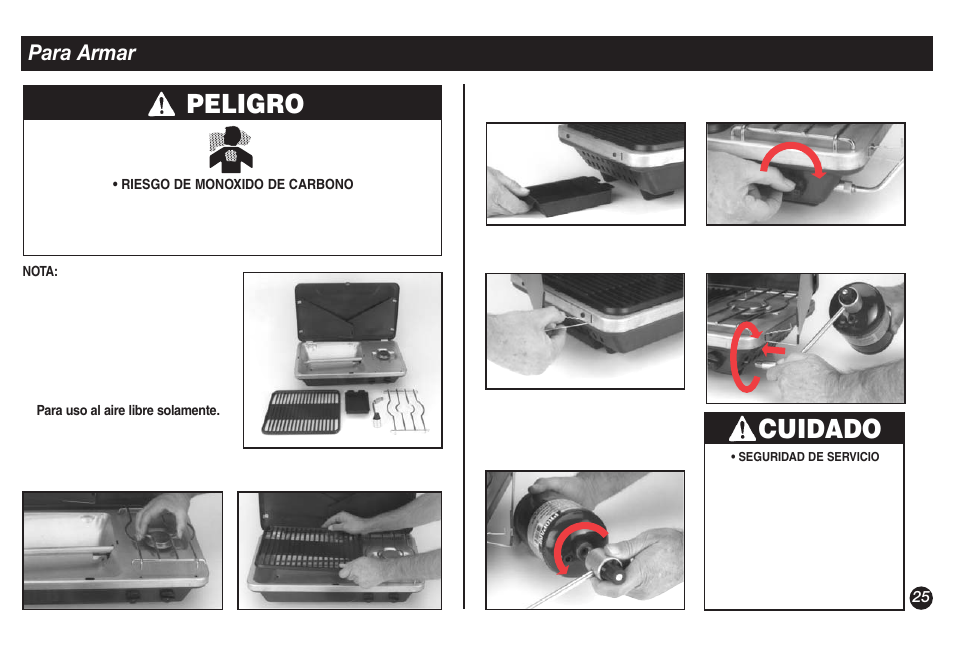 Para Armar

PELIGRO

• RIESGO DE MONOXIDO DE CARBONO

NOTA:

Para uso al aire libre solamente.

CUIDADO

• SEGURIDAD DE SERVICIO

25