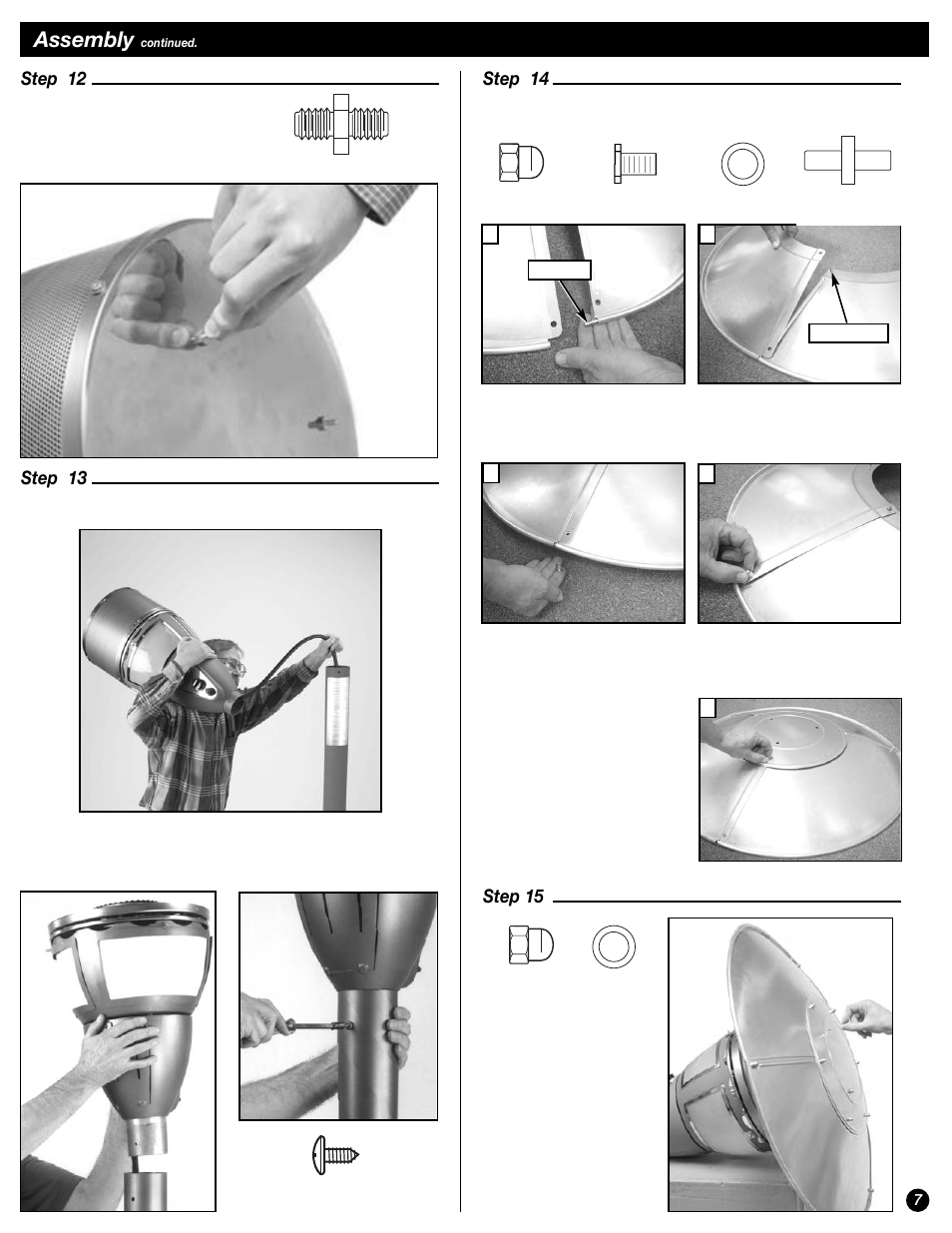 Assembly continued.

Step 12

Step 13

Step 14

Step 15

7