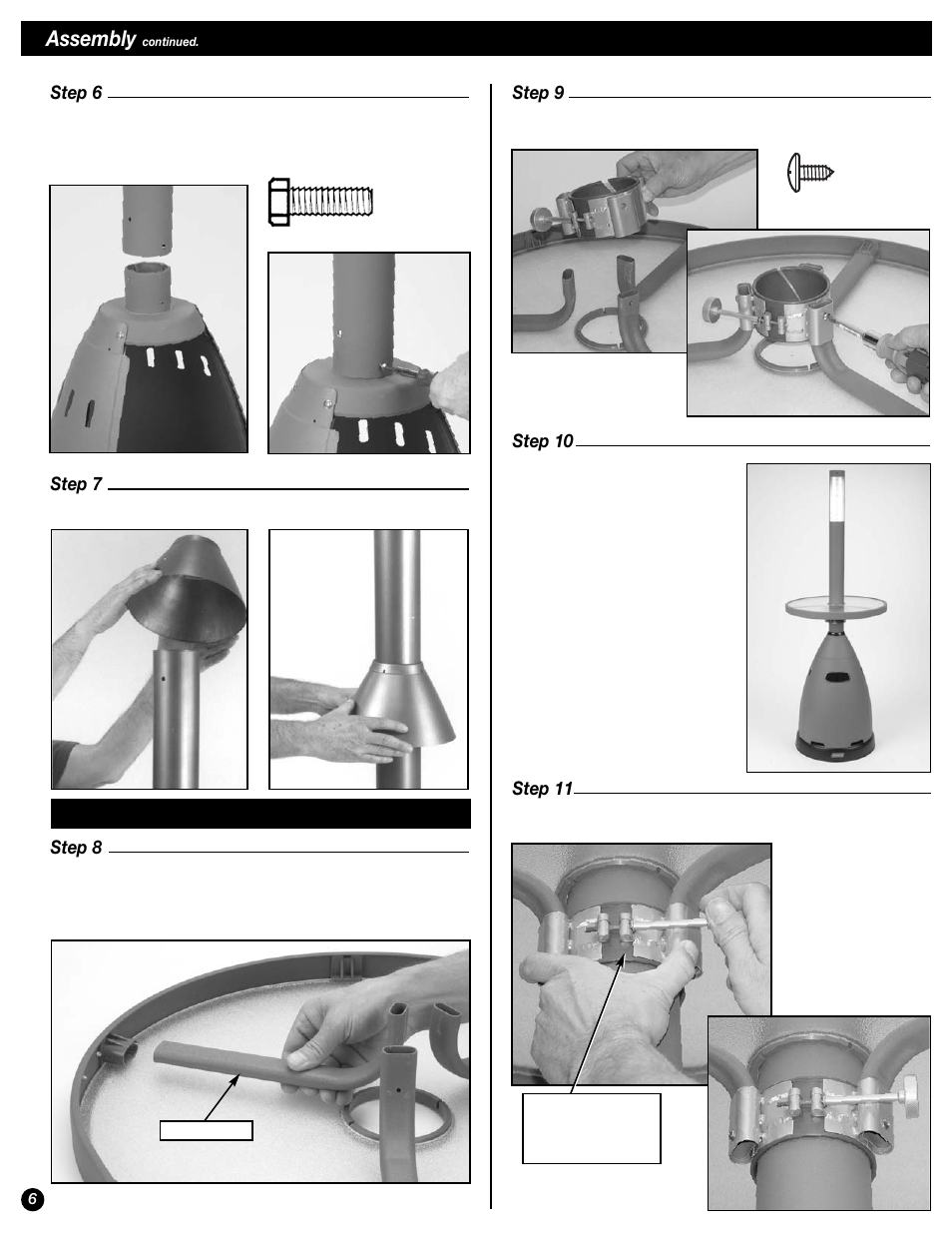 Assembly continued.

Step 6

Step 7

Step 8

Step 9

Step 10

Step 11

6