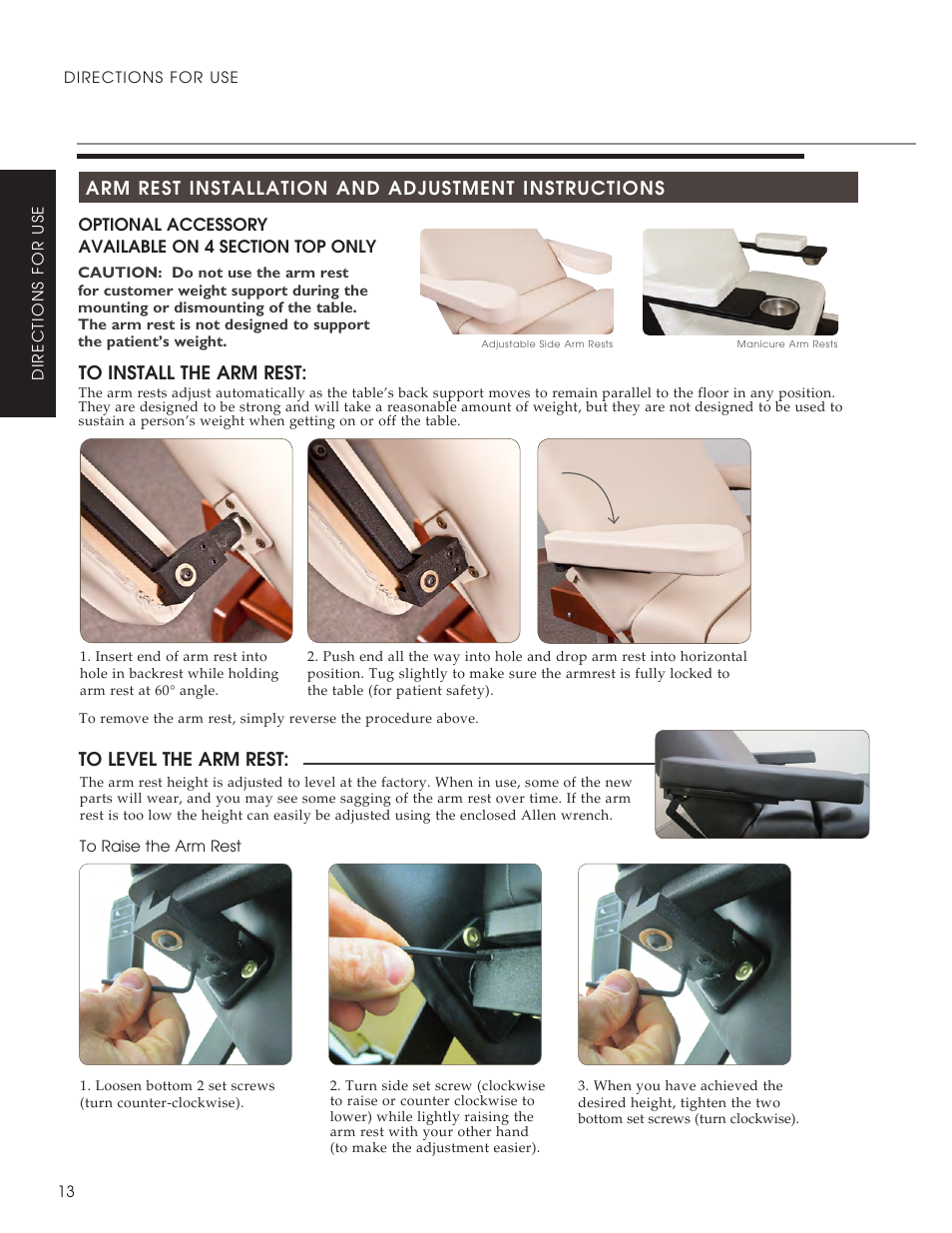 DIRECTIONS FOR USE

DIRECTIONS FOR USE

ARM REST INSTALLATION AND ADJUSTMENT INSTRUCTIONS

OPTIONAL ACCESSORY
AVAILABLE ON 4 SECTION TOP ONLY

CAUTION: Do not use the arm rest for customer weight support during the mounting or dismounting of the table. The arm rest is not designed to support the patient's weight.

Adjustable Side Arm Rests

Manicure Arm Rests

TO INSTALL THE ARM REST:

The arm rests adjust automatically as the table's back support moves to remain parallel to the floor in any position. They are designed to be strong and will take a reasonable amount of weight, but they are not designed to be used to sustain a person's weight when getting on or off the table.

1. Insert end of arm rest into hole in backrest while holding arm rest at 60° angle.

2. Push end all the way into hole and drop arm rest into horizontal position. Tug slightly to make sure the armrest is fully locked to the table (for patient safety).

To remove the arm rest, simply reverse the procedure above.

TO LEVEL THE ARM REST:

The arm rest height is adjusted to level at the factory. When in use, some of the new parts will wear, and you may see some sagging of the arm rest over time. If the arm rest is too low the height can easily be adjusted using the enclosed Allen wrench.

To Raise the Arm Rest

1. Loosen bottom 2 set screws (turn counter-clockwise).

2. Turn side set screw (clockwise to raise or counter clockwise to lower) while lightly raising the arm rest with your other hand (to make the adjustment easier).

3. When you have achieved the desired height, tighten the two bottom set screws (turn clockwise).

13