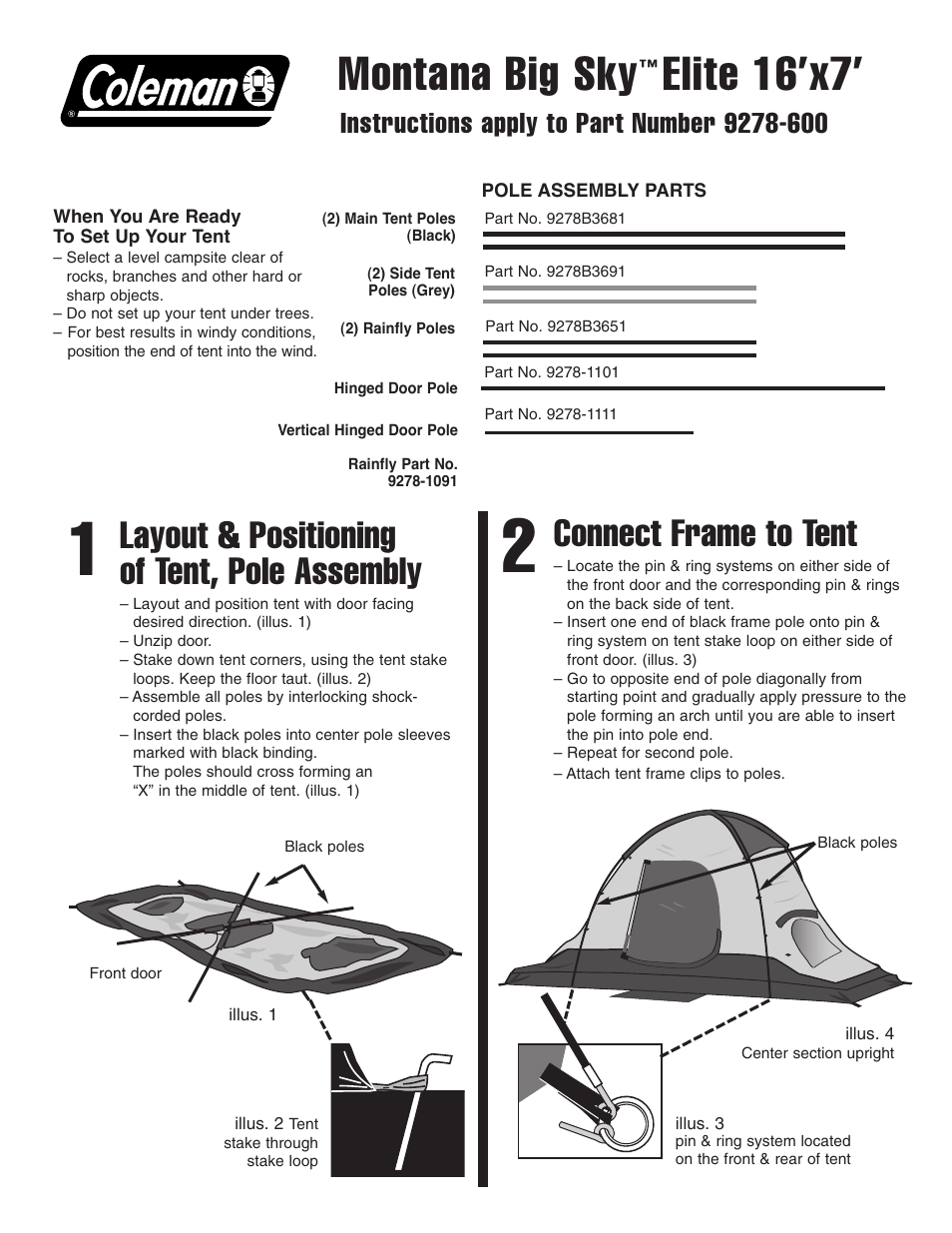 Coleman®

Montana Big Sky™ Elite 16'x7'

Instructions apply to Part Number 9278-600

When You Are Ready To Set Up Your Tent
– Select a level campsite clear of rocks, branches and other hard or sharp objects.
– Do not set up your tent under trees.
– For best results in windy conditions, position the end of tent into the wind.

POLE ASSEMBLY PARTS

(2) Main Tent Poles (Black) Part No. 9278B3681

(2) Side Tent Poles (Grey) Part No. 9278B3691

(2) Rainfly Poles Part No. 9278B3651

Hinged Door Pole Part No. 9278-1101

Vertical Hinged Door Pole Part No. 9278-1111

Rainfly Part No. 9278-1091

1 Layout & Positioning of Tent, Pole Assembly
– Layout and position tent with door facing desired direction. (illus. 1)
– Unzip door.
– Stake down tent corners, using the tent stake loops. Keep the floor taut. (illus. 2)
– Assemble all poles by interlocking shock-corded poles.
– Insert the black poles into center pole sleeves marked with black binding. The poles should cross forming an "X" in the middle of tent. (illus. 1)

Black poles

Front door

illus. 1

illus. 2 Tent stake through stake loop

2 Connect Frame to Tent
– Locate the pin & ring systems on either side of the front door and the corresponding pin & rings on the back side of tent.
– Insert one end of black frame pole onto pin & ring system on tent stake loop on either side of front door. (illus. 3)
– Go to opposite end of pole diagonally from starting point and gradually apply pressure to the pole forming an arch until you are able to insert the pin into pole end.
– Repeat for second pole.
– Attach tent frame clips to poles.

Black poles

illus. 4
Center section upright

illus. 3
pin & ring system located on the front & rear of tent