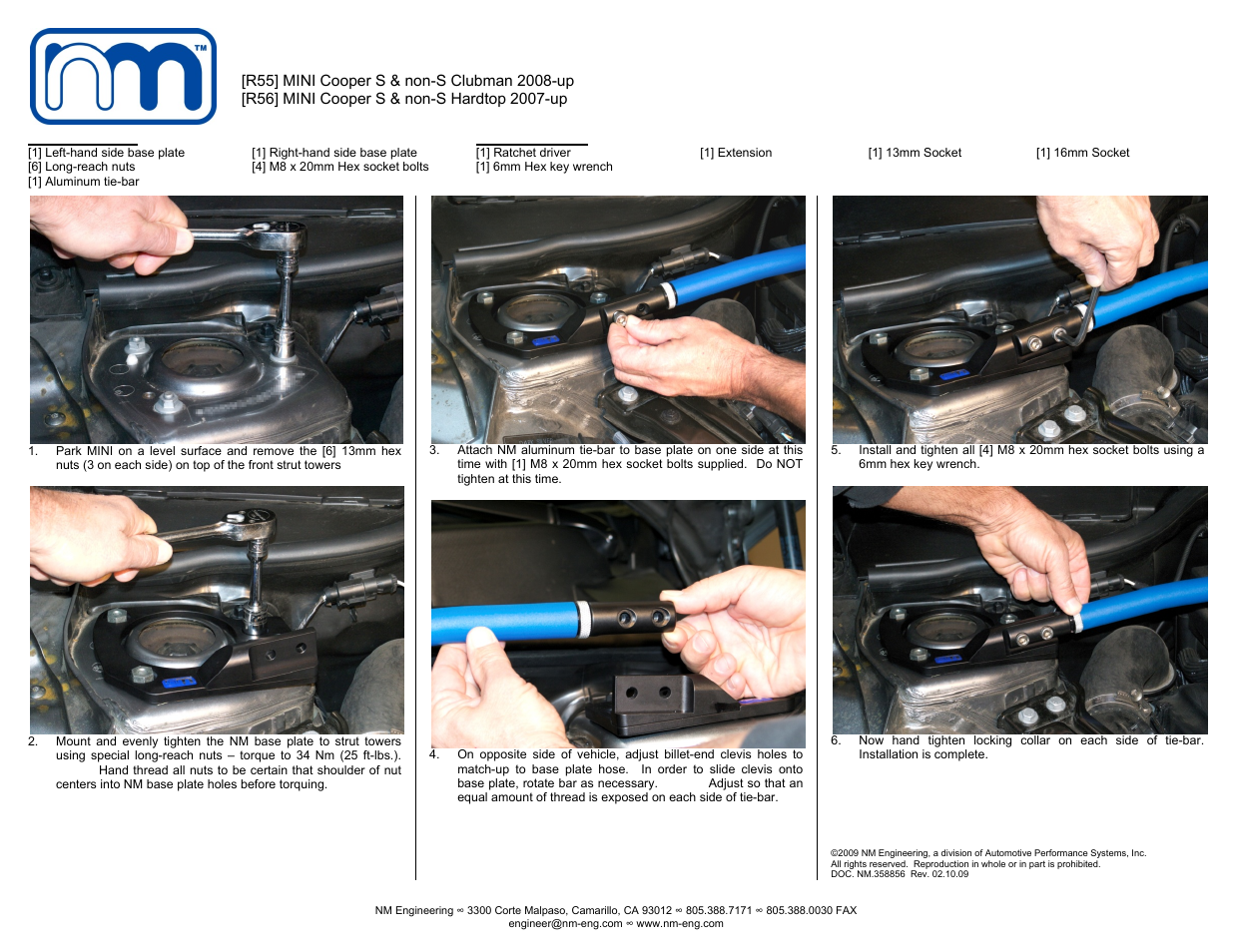 nm™

[R55] MINI Cooper S & non-S Clubman 2008-up
[R56] MINI Cooper S & non-S Hardtop 2007-up

[1] Left-hand side base plate
[6] Long-reach nuts
[1] Aluminum tie-bar

[1] Right-hand side base plate
[4] M8 x 20mm Hex socket bolts

[1] Ratchet driver
[1] 6mm Hex key wrench

[1] Extension

[1] 13mm Socket

[1] 16mm Socket

1. Park MINI on a level surface and remove the [6] 13mm hex nuts (3 on each side) on top of the front strut towers

2. Mount and evenly tighten the NM base plate to strut towers using special long-reach nuts – torque to 34 Nm (25 ft-lbs.). Hand thread all nuts to be certain that shoulder of nut centers into NM base plate holes before torquing.

3. Attach NM aluminum tie-bar to base plate on one side at this time with [1] M8 x 20mm hex socket bolts supplied. Do NOT tighten at this time.

4. On opposite side of vehicle, adjust billet-end clevis holes to match-up to base plate hose. In order to slide clevis onto base plate, rotate bar as necessary. Adjust so that an equal amount of thread is exposed on each side of tie-bar.

5. Install and tighten all [4] M8 x 20mm hex socket bolts using a 6mm hex key wrench.

6. Now hand tighten locking collar on each side of tie-bar. Installation is complete.

©2009 NM Engineering, a division of Automotive Performance Systems, Inc.
All rights reserved. Reproduction in whole or in part is prohibited.
DOC. NM.358856 Rev. 02.10.09

NM Engineering ∞ 3300 Corte Malpaso, Camarillo, CA 93012 ∞ 805.388.7171 ∞ 805.388.0030 FAX
engineer@nm-eng.com ∞ www.nm-eng.com