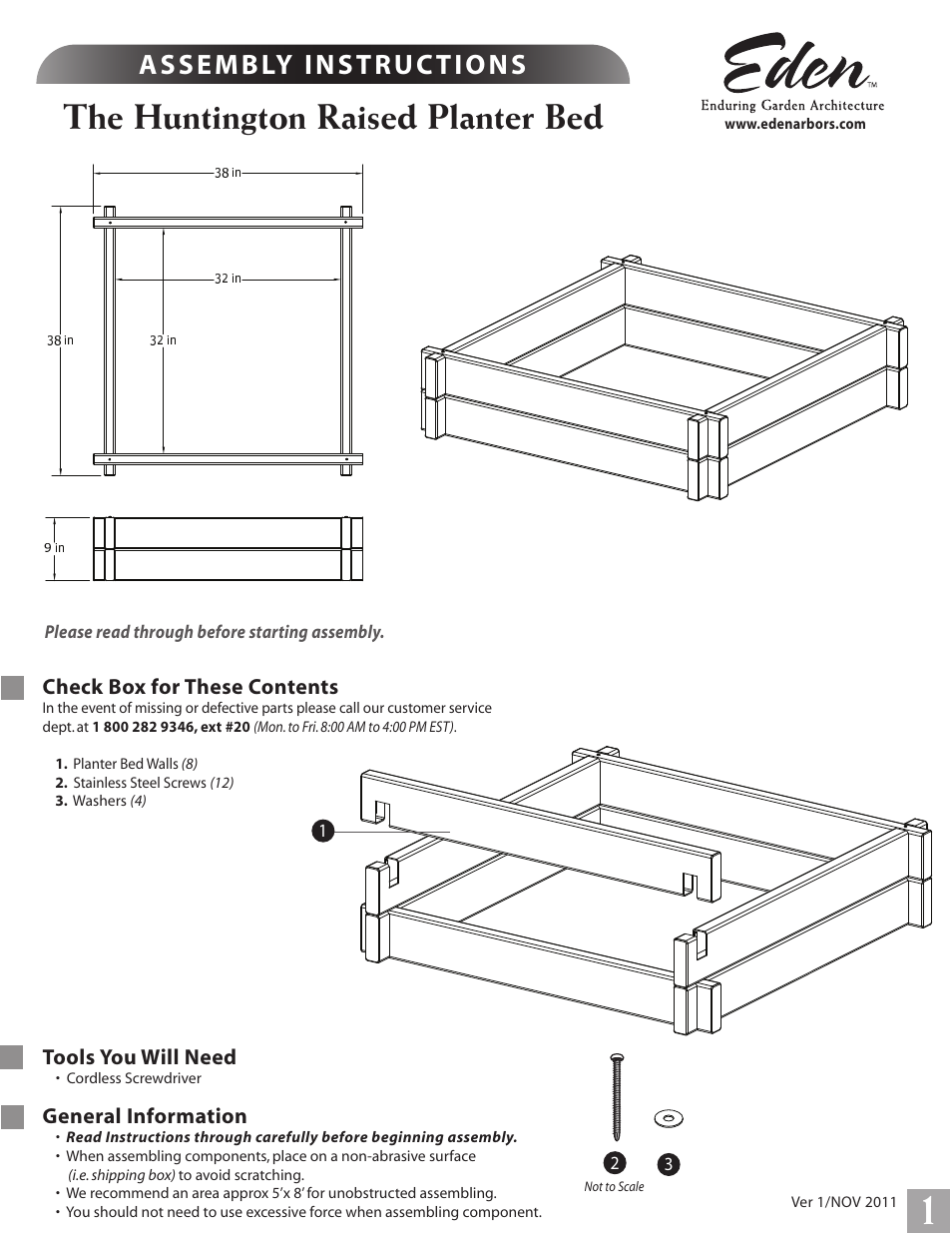 ASSEMBLY INSTRUCTIONS

The Huntington Raised Planter Bed

Eden™
Enduring Garden Architecture
www.edenarbors.com

38 in
32 in
38 in
32 in
9 in

Please read through before starting assembly.

Check Box for These Contents
In the event of missing or defective parts please call our customer service dept. at 1 800 282 9346, ext #20 (Mon. to Fri. 8:00 AM to 4:00 PM EST).

1. Planter Bed Walls (8)
2. Stainless Steel Screws (12)
3. Washers (4)

1

Tools You Will Need
• Cordless Screwdriver

General Information
• Read Instructions through carefully before beginning assembly.
• When assembling components, place on a non-abrasive surface (i.e. shipping box) to avoid scratching.
• We recommend an area approx 5'x 8' for unobstructed assembling.
• You should not need to use excessive force when assembling component.

2 3
Not to Scale

Ver 1/NOV 2011

1