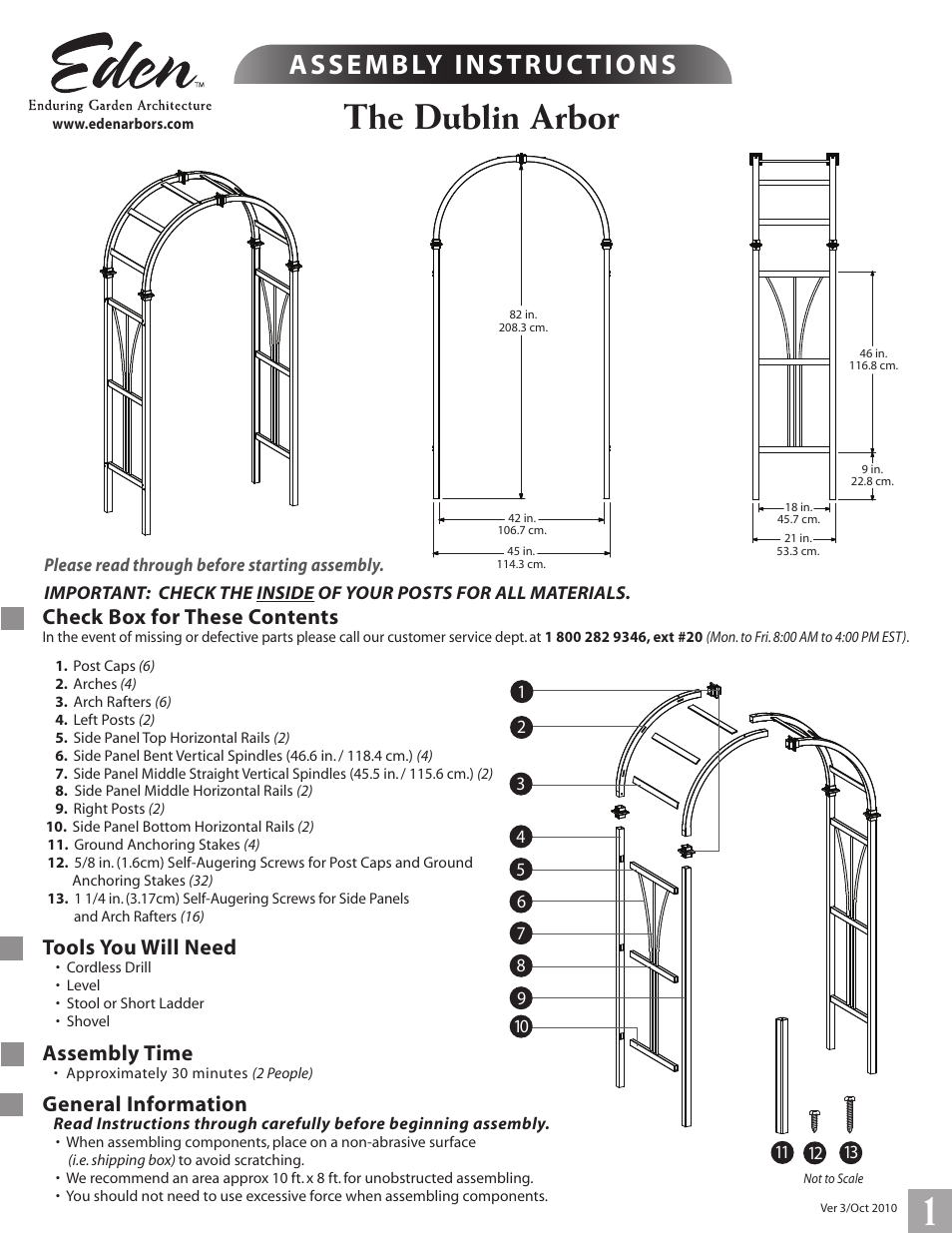 Eden™
Enduring Garden Architecture
www.edenarbors.com

ASSEMBLY INSTRUCTIONS

The Dublin Arbor

82 in.
208.3 cm.

42 in.
106.7 cm.

45 in.
114.3 cm.

46 in.
116.8 cm.

9 in.
22.8 cm.

18 in.
45.7 cm.

21 in.
53.3 cm.

Please read through before starting assembly.

IMPORTANT: CHECK THE INSIDE OF YOUR POSTS FOR ALL MATERIALS.

Check Box for These Contents

In the event of missing or defective parts please call our customer service dept. at 1 800 282 9346, ext #20 (Mon. to Fri. 8:00 AM to 4:00 PM EST).

1. Post Caps (6)
2. Arches (4)
3. Arch Rafters (6)
4. Left Posts (2)
5. Side Panel Top Horizontal Rails (2)
6. Side Panel Bent Vertical Spindles (46.6 in. / 118.4 cm.) (4)
7. Side Panel Middle Straight Vertical Spindles (45.5 in. / 115.6 cm.) (2)
8. Side Panel Middle Horizontal Rails (2)
9. Right Posts (2)
10. Side Panel Bottom Horizontal Rails (2)
11. Ground Anchoring Stakes (4)
12. 5/8 in. (1.6cm) Self-Augering Screws for Post Caps and Ground Anchoring Stakes (32)
13. 1 1/4 in. (3.17cm) Self-Augering Screws for Side Panels and Arch Rafters (16)

Tools You Will Need
• Cordless Drill
• Level
• Stool or Short Ladder
• Shovel

Assembly Time
• Approximately 30 minutes (2 People)

General Information
Read Instructions through carefully before beginning assembly.
• When assembling components, place on a non-abrasive surface (i.e. shipping box) to avoid scratching.
• We recommend an area approx 10 ft. x 8 ft. for unobstructed assembling.
• You should not need to use excessive force when assembling components.

1
2
3
4
5
6
7
8
9
10
11 12 13
Not to Scale

Ver 3/Oct 2010

1