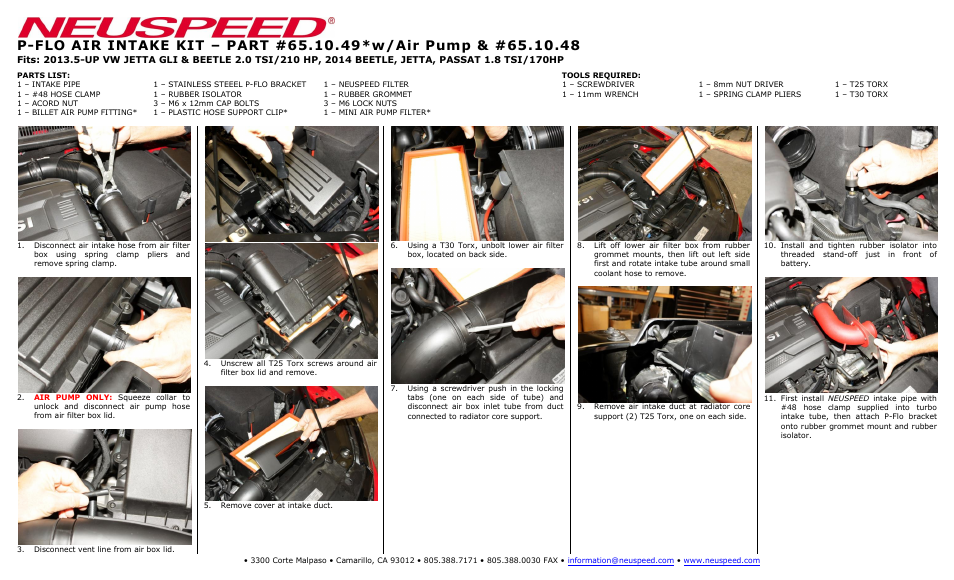 NEUSPEED®

P-FLO AIR INTAKE KIT – PART #65.10.49*w/Air Pump & #65.10.48

Fits: 2013.5-UP VW JETTA GLI & BEETLE 2.0 TSI/210 HP, 2014 BEETLE, JETTA, PASSAT 1.8 TSI/170HP

PARTS LIST:
1 – INTAKE PIPE
1 – #48 HOSE CLAMP
1 – ACORD NUT
1 – BILLET AIR PUMP FITTING*
1 – STAINLESS STEEL P-FLO BRACKET
1 – RUBBER ISOLATOR
3 – M6 x 12mm CAP BOLTS
1 – PLASTIC HOSE SUPPORT CLIP*
1 – NEUSPEED FILTER
1 – RUBBER GROMMET
3 – M6 LOCK NUTS
1 – MINI AIR PUMP FILTER*

TOOLS REQUIRED:
1 – SCREWDRIVER
1 – 11mm WRENCH
1 – 8mm NUT DRIVER
1 – SPRING CLAMP PLIERS
1 – T25 TORX
1 – T30 TORX

1. Disconnect air intake hose from air filter box using spring clamp pliers and remove spring clamp.

2. AIR PUMP ONLY: Squeeze collar to unlock and disconnect air pump hose from air filter box lid.

3. Disconnect vent line from air box lid.

4. Unscrew all T25 Torx screws around air filter box lid and remove.

5. Remove cover at intake duct.

6. Using a T30 Torx, unbolt lower air filter box, located on back side.

7. Using a screwdriver push in the locking tabs (one on each side of tube) and disconnect air box inlet tube from duct connected to radiator core support.

8. Lift off lower air filter box from rubber grommet mounts, then lift out left side first and rotate intake tube around small coolant hose to remove.

9. Remove air intake duct at radiator core support (2) T25 Torx, one on each side.

10. Install and tighten rubber isolator into threaded stand-off just in front of battery.

11. First install NEUSPEED intake pipe with #48 hose clamp supplied into turbo intake tube, then attach P-Flo bracket onto rubber grommet mount and rubber isolator.

• 3300 Corte Malpaso • Camarillo, CA 93012 • 805.388.7171 • 805.388.0030 FAX • information@neuspeed.com • www.neuspeed.com