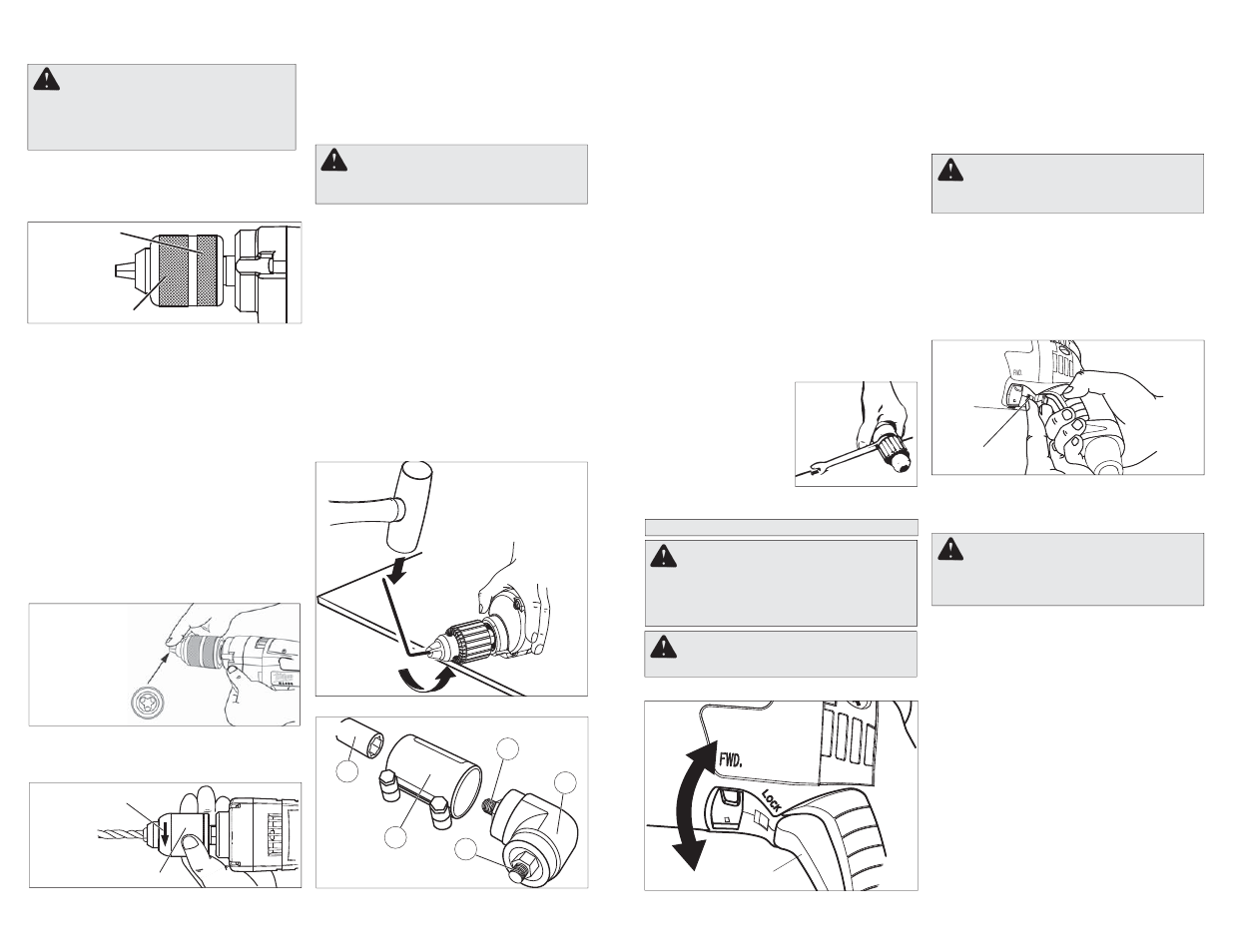 FWD.

LOCK

FWD.