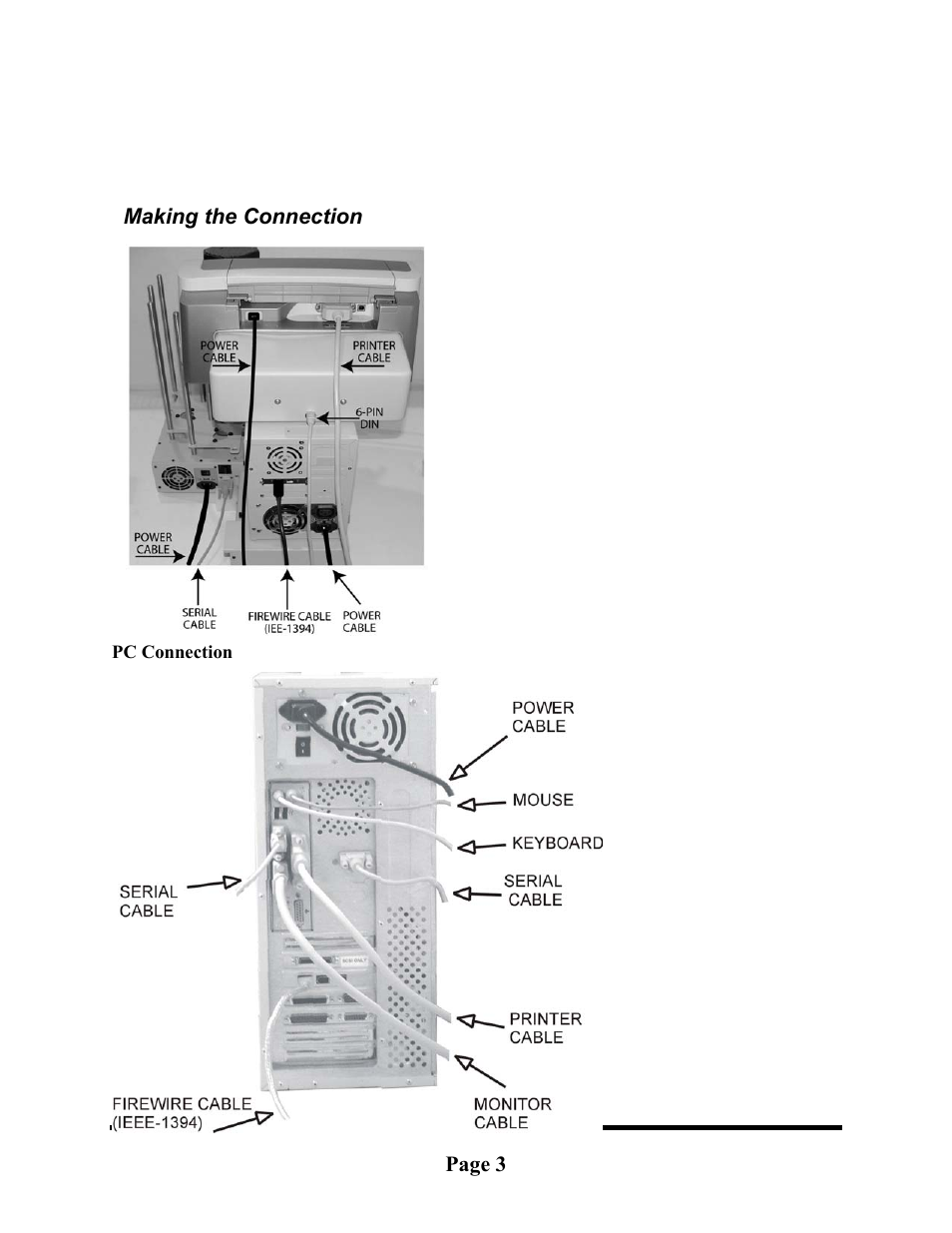 Making the Connection

POWER CABLE

PRINTER CABLE

6-PIN DIN

POWER CABLE

SERIAL CABLE

FIREWIRE CABLE (IEE-1394)

POWER CABLE

PC Connection

POWER CABLE

MOUSE

KEYBOARD

SERIAL CABLE

SERIAL CABLE

PRINTER CABLE

MONITOR CABLE

FIREWIRE CABLE (IEEE-1394)

Page 3