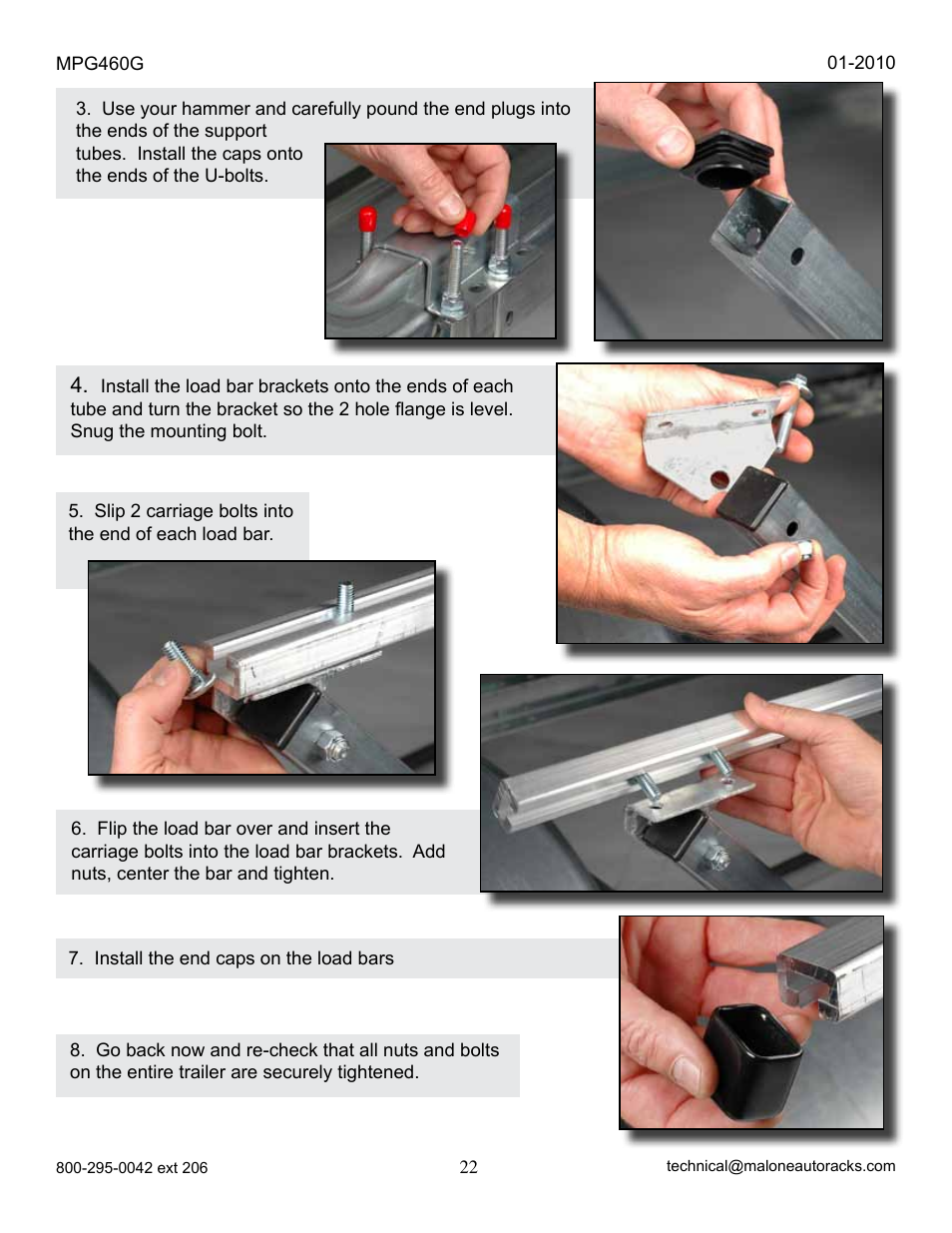 MPG460G

01-2010

3. Use your hammer and carefully pound the end plugs into the ends of the support tubes. Install the caps onto the ends of the U-bolts.

4. Install the load bar brackets onto the ends of each tube and turn the bracket so the 2 hole flange is level. Snug the mounting bolt.

5. Slip 2 carriage bolts into the end of each load bar.

6. Flip the load bar over and insert the carriage bolts into the load bar brackets. Add nuts, center the bar and tighten.

7. Install the end caps on the load bars

8. Go back now and re-check that all nuts and bolts on the entire trailer are securely tightened.

800-295-0042 ext 206

22

technical@maloneautoracks.com