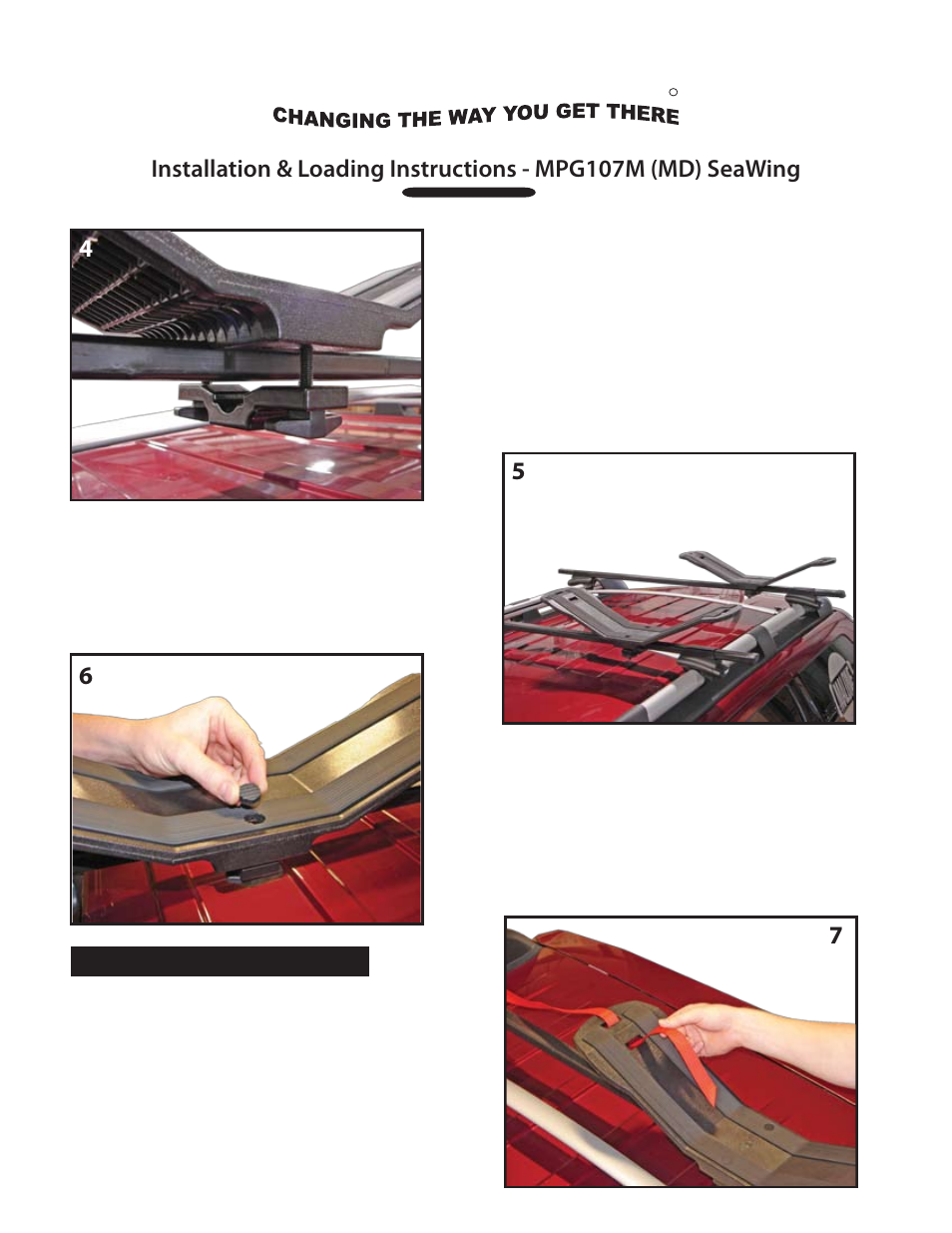 CHANGING THE WAY YOU GET THERE

Installation & Loading Instructions - MPG107M (MD) SeaWing

4

5

6

7