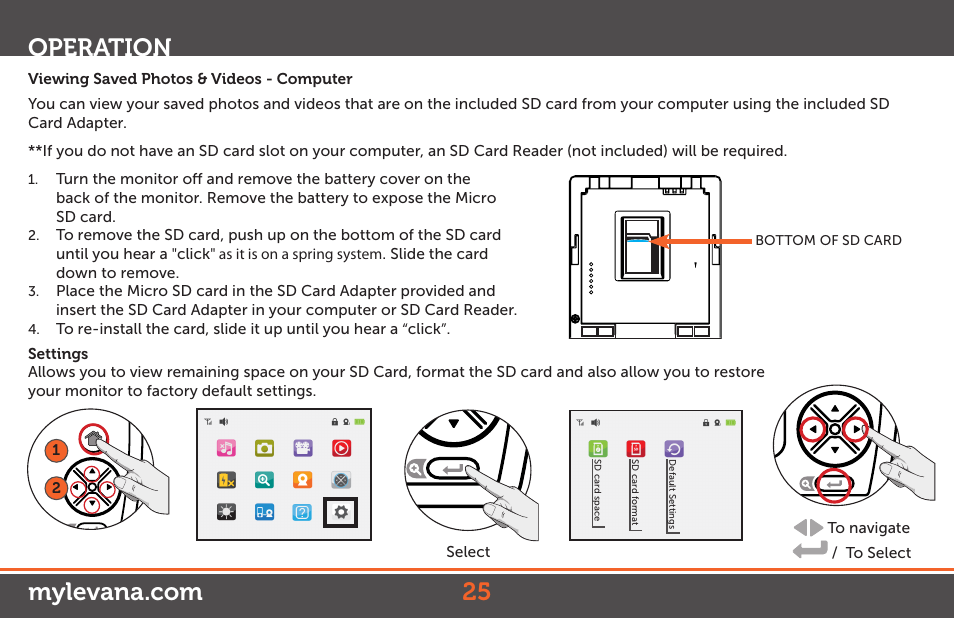 OPERATION

Viewing Saved Photos & Videos - Computer

You can view your saved photos and videos that are on the included SD card from your computer using the included SD Card Adapter.

**If you do not have an SD card slot on your computer, an SD Card Reader (not included) will be required.

1. Turn the monitor off and remove the battery cover on the back of the monitor. Remove the battery to expose the Micro SD card.
2. To remove the SD card, push up on the bottom of the SD card until you hear a "click" as it is on a spring system. Slide the card down to remove.
3. Place the Micro SD card in the SD Card Adapter provided and insert the SD Card Adapter in your computer or SD Card Reader.
4. To re-install the card, slide it up until you hear a “click”.

BOTTOM OF SD CARD

Settings
Allows you to view remaining space on your SD Card, format the SD card and also allow you to restore your monitor to factory default settings.

1
2

Select

SD card space
SD card format
Default Settings

To navigate
/ To Select

mylevana.com
25