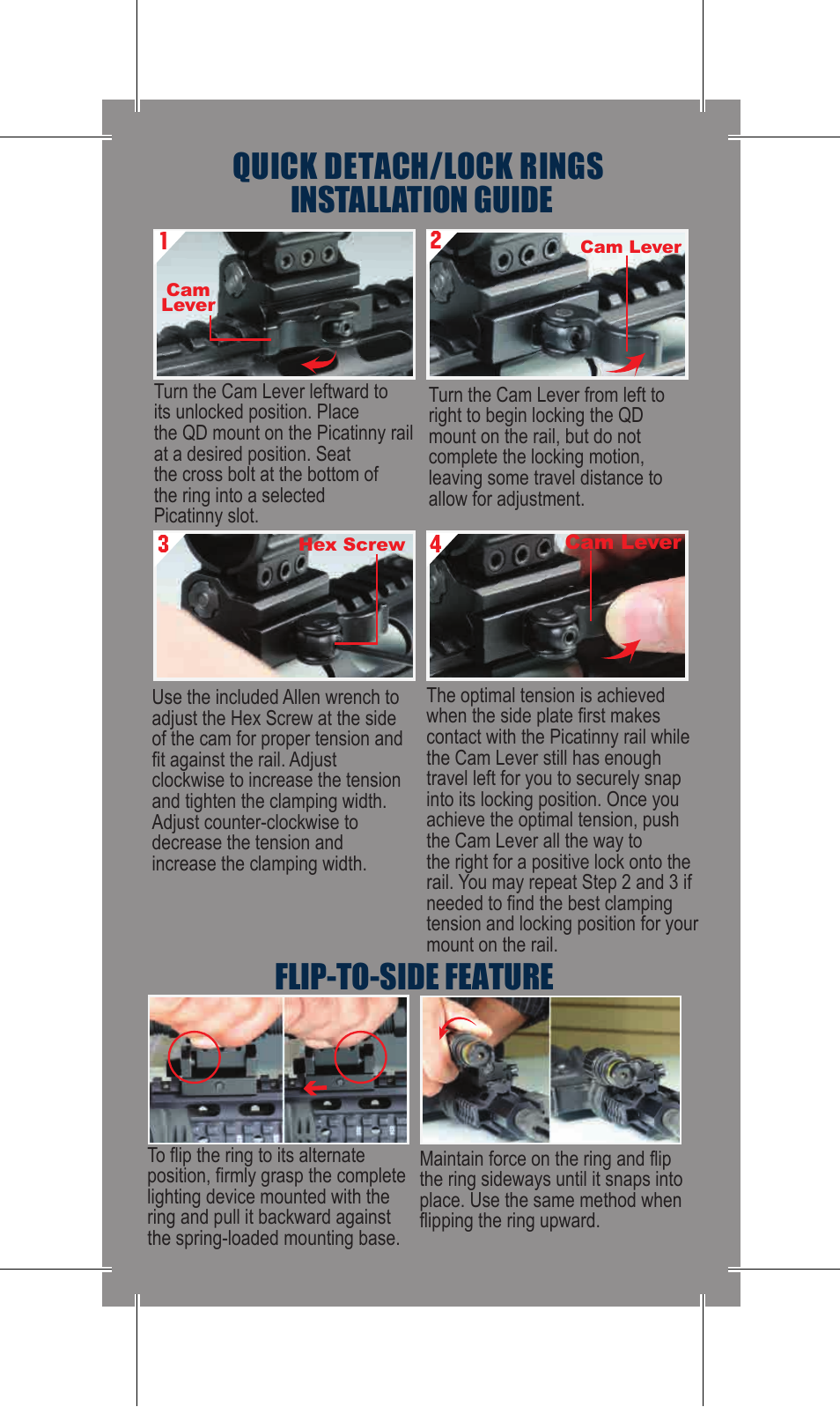 QUICK DETACH/LOCK RINGS INSTALLATION GUIDE

1
Cam Lever

Turn the Cam Lever leftward to its unlocked position. Place the QD mount on the Picatinny rail at a desired position. Seat the cross bolt at the bottom of the ring into a selected Picatinny slot.

2
Cam Lever

Turn the Cam Lever from left to right to begin locking the QD mount on the rail, but do not complete the locking motion, leaving some travel distance to allow for adjustment.

3
Hex Screw

Use the included Allen wrench to adjust the Hex Screw at the side of the cam for proper tension and fit against the rail. Adjust clockwise to increase the tension and tighten the clamping width. Adjust counter-clockwise to decrease the tension and increase the clamping width.

4
Cam Lever

The optimal tension is achieved when the side plate first makes contact with the Picatinny rail while the Cam Lever still has enough travel left for you to securely snap into its locking position. Once you achieve the optimal tension, push the Cam Lever all the way to the right for a positive lock onto the rail. You may repeat Step 2 and 3 if needed to find the best clamping tension and locking position for your mount on the rail.

FLIP-TO-SIDE FEATURE

To flip the ring to its alternate position, firmly grasp the complete lighting device mounted with the ring and pull it backward against the spring-loaded mounting base.

Maintain force on the ring and flip the ring sideways until it snaps into place. Use the same method when flipping the ring upward.