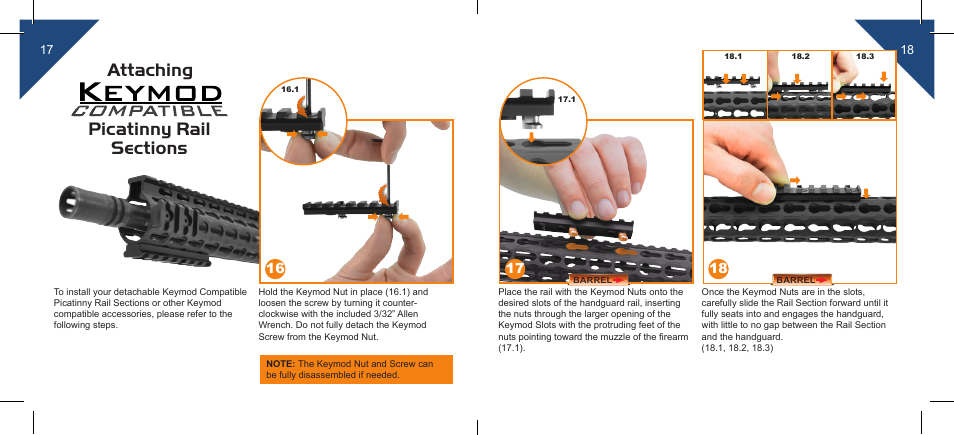 17

Attaching
KEYMOD
COMPATIBLE
Picatinny Rail Sections

To install your detachable Keymod Compatible Picatinny Rail Sections or other Keymod compatible accessories, please refer to the following steps.

16.1

16

Hold the Keymod Nut in place (16.1) and loosen the screw by turning it counter-clockwise with the included 3/32" Allen Wrench. Do not fully detach the Keymod Screw from the Keymod Nut.

NOTE: The Keymod Nut and Screw can be fully disassembled if needed.

17.1

17

BARREL

Place the rail with the Keymod Nuts onto the desired slots of the handguard rail, inserting the nuts through the larger opening of the Keymod Slots with the protruding feet of the nuts pointing toward the muzzle of the firearm (17.1).

18

18.1

18.2

18.3

18

BARREL

Once the Keymod Nuts are in the slots, carefully slide the Rail Section forward until it fully seats into and engages the handguard, with little to no gap between the Rail Section and the handguard.
(18.1, 18.2, 18.3)