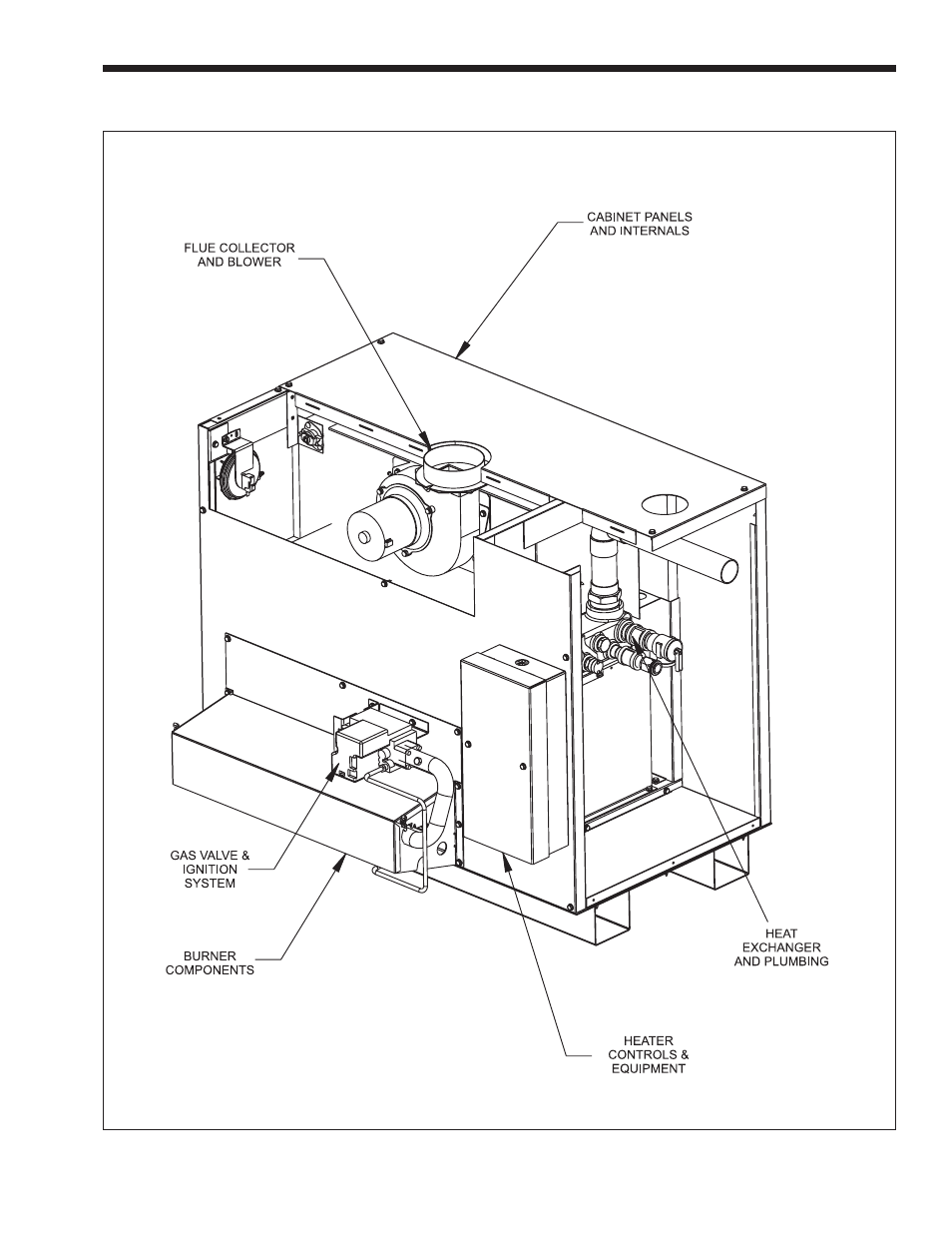 CABINET PANELS AND INTERNALS

FLUE COLLECTOR AND BLOWER

GAS VALVE & IGNITION SYSTEM

BURNER COMPONENTS

HEAT EXCHANGER AND PLUMBING

HEATER CONTROLS & EQUIPMENT